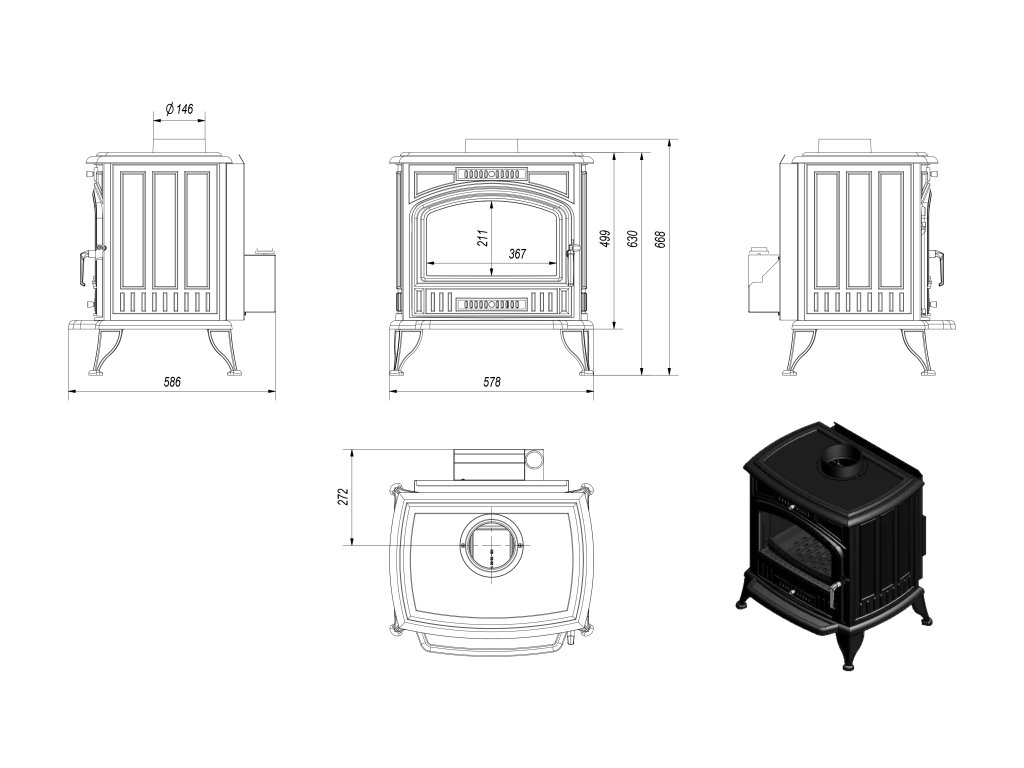 Ø 146

586

211

367

499

630

668

578

272