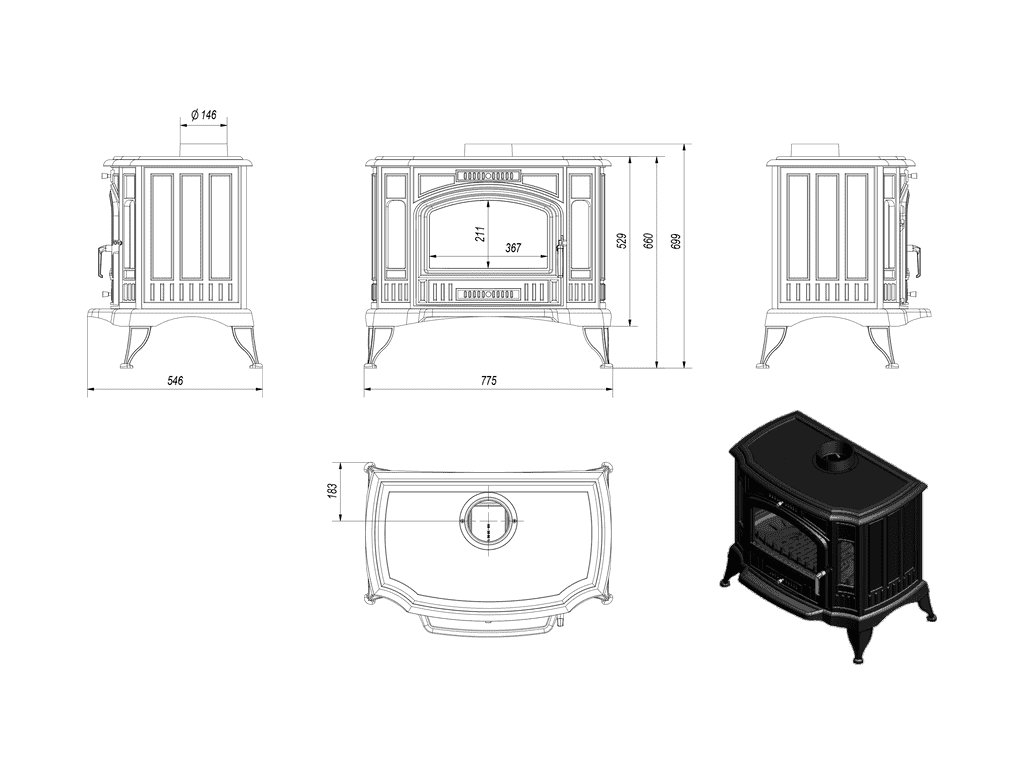 Ø 146

211

367

529

660

699

546

775

183