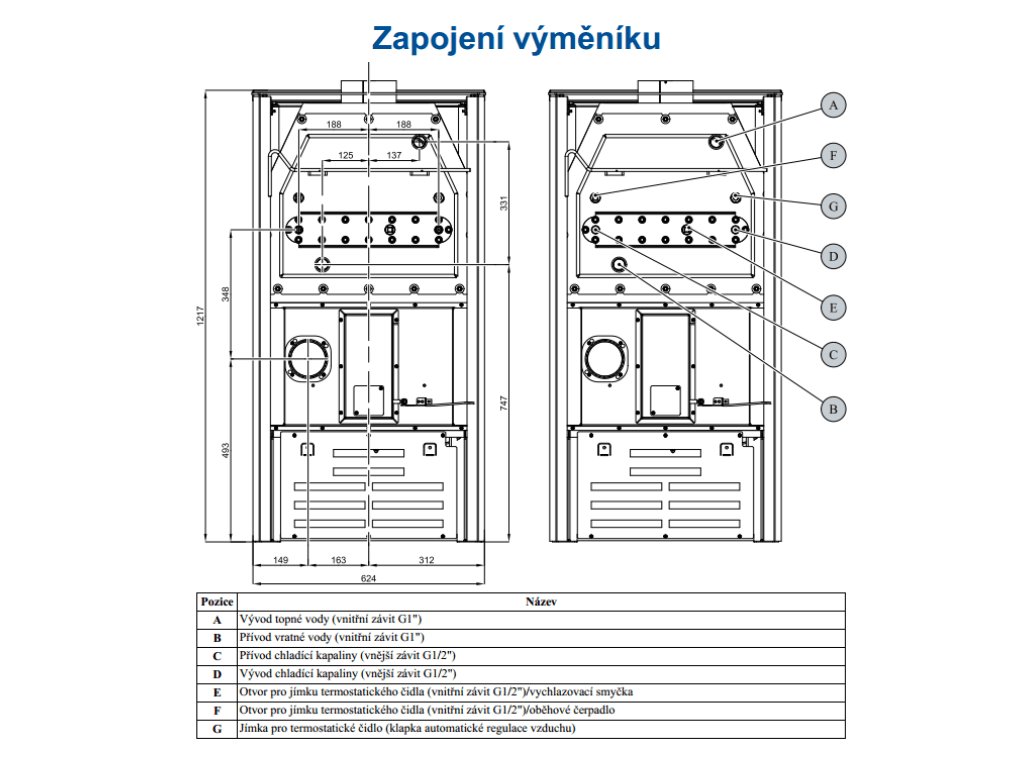 Zapojení výměníku

188
188
125
137
331
348
1217
747
493
149
163
312
624

A
F
G
D
E
C
B

| Pozice | Název |
|---|---|
| A | Vývod topné vody (vnitřní závit G1") |
| B | Přívod vratné vody (vnitřní závit G1") |
| C | Přívod chladící kapaliny (vnější závit G1/2") |
| D | Vývod chladící kapaliny (vnější závit G1/2") |
| E | Otvor pro jímku termostatického čidla (vnitřní závit G1/2")/vychlazovací smyčka |
| F | Otvor pro jímku termostatického čidla (vnitřní závit G1/2")/oběhové čerpadlo |
| G | Jímka pro termostatické čidlo (klapka automatické regulace vzduchu) |