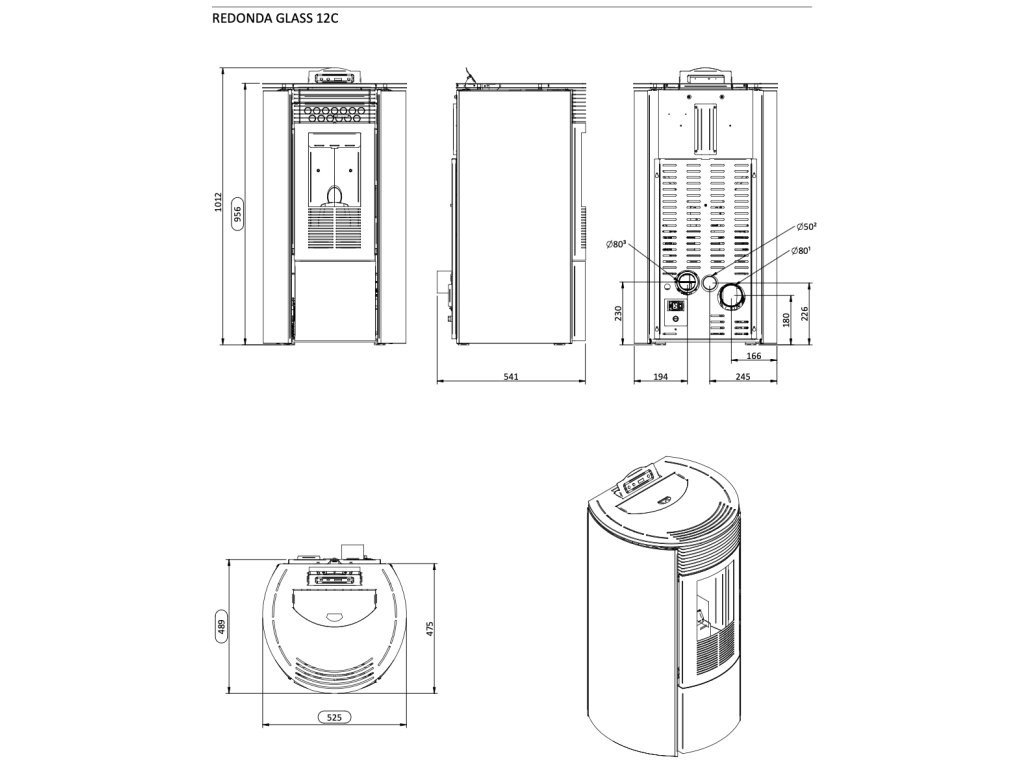 REDONDA GLASS 12C

1012
956

541

Ø80³
Ø50²
Ø80¹

230
180
226
166
194
245

489
475
525