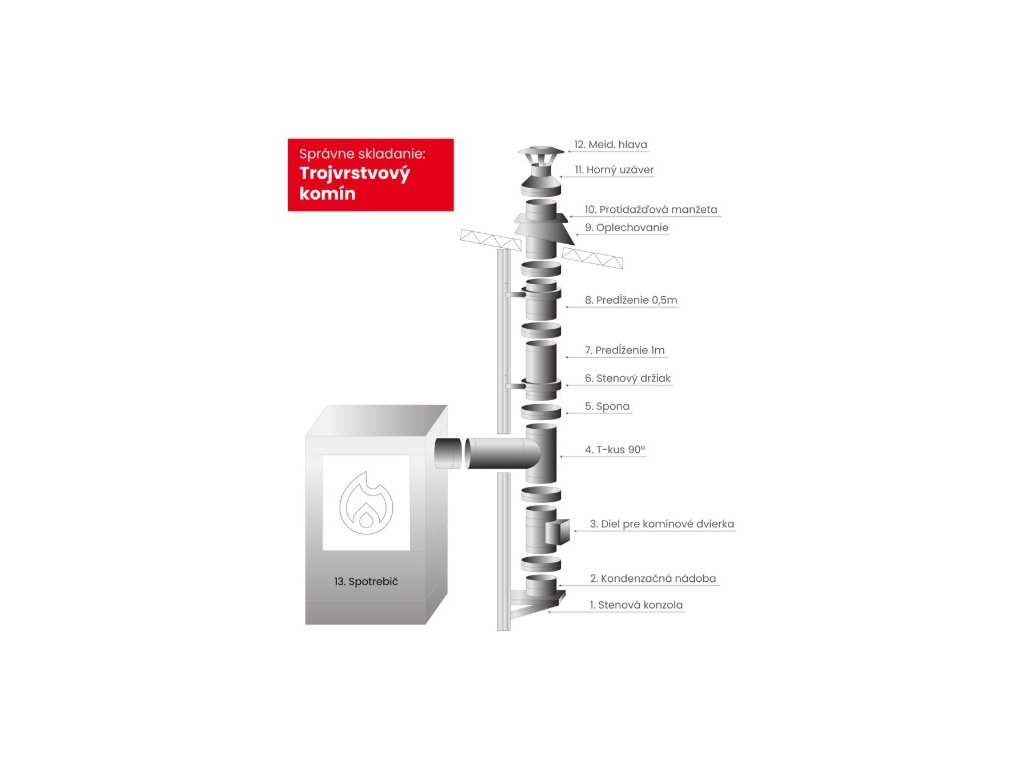 Správne skladanie:
Trojvrstvový komín

12. Meid. hlava
11. Horný uzáver
10. Protidažďová manžeta
9. Oplechovanie
8. Predĺženie 0,5m
7. Predĺženie 1m
6. Stenový držiak
5. Spona
4. T-kus 90°
3. Diel pre komínové dvierka
2. Kondenzačná nádoba
1. Stenová konzola

13. Spotrebič