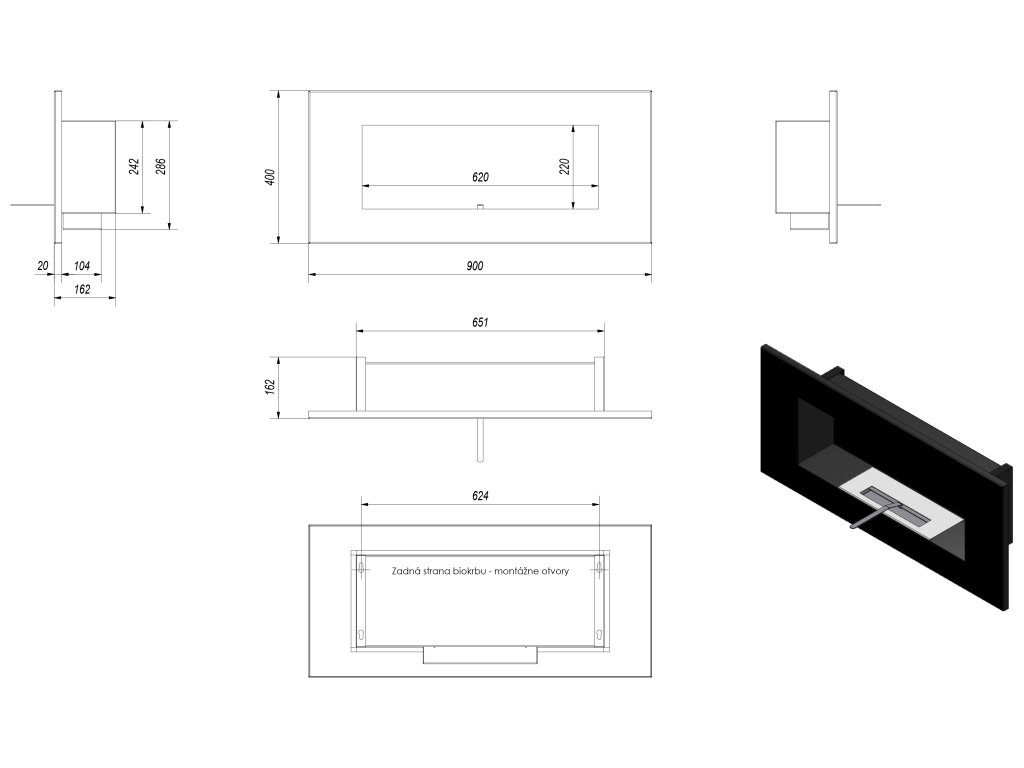 242
286
20
104
162
400
620
220
900
651
162
624
Zadná strana biokrbu - montážne otvory