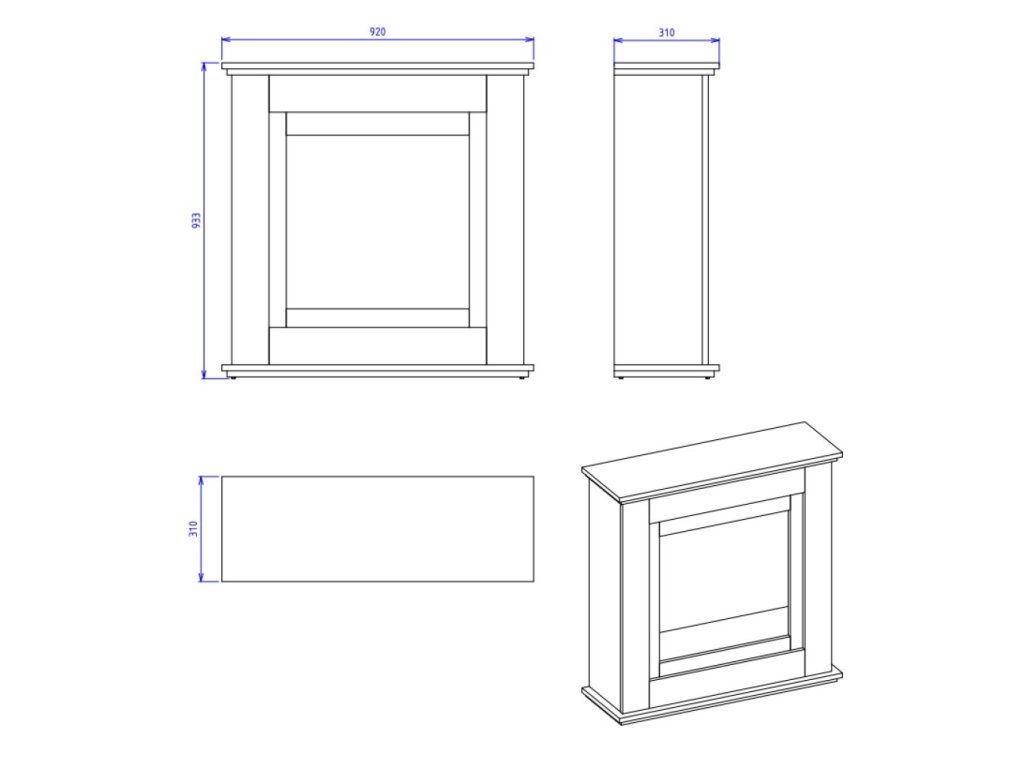 920

310

933

310