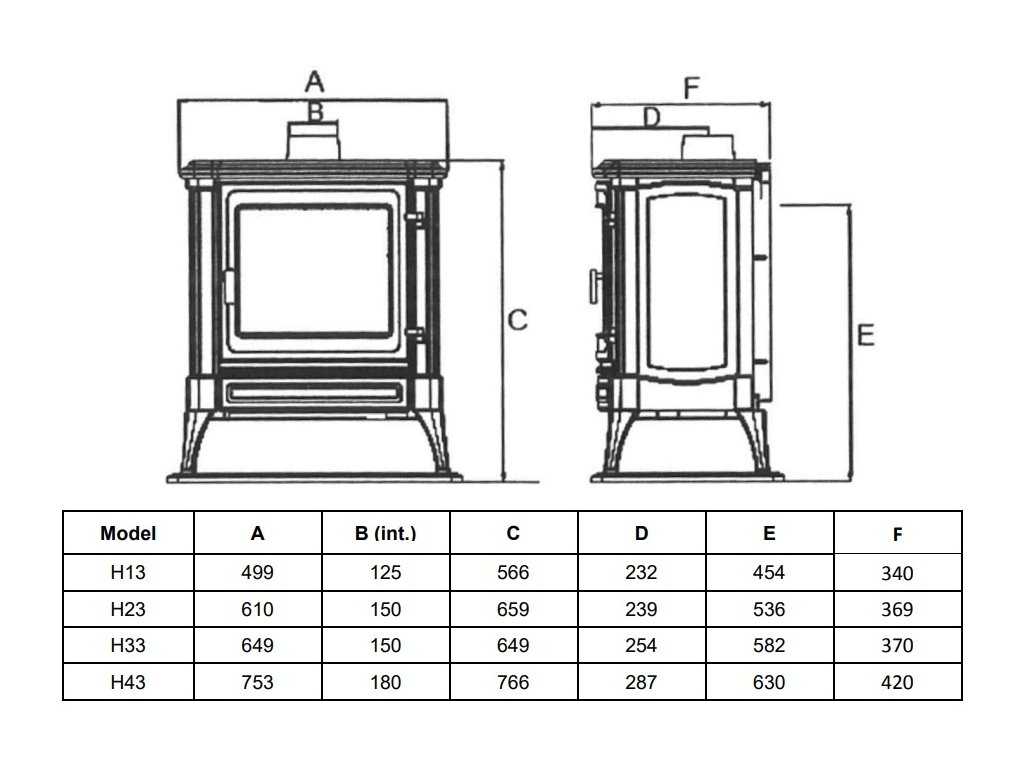 A
B
C
F
D
E

| Model | A | B (int.) | C | D | E | F |
|---|---|---|---|---|---|---|
| H13 | 499 | 125 | 566 | 232 | 454 | 340 |
| H23 | 610 | 150 | 659 | 239 | 536 | 369 |
| H33 | 649 | 150 | 649 | 254 | 582 | 370 |
| H43 | 753 | 180 | 766 | 287 | 630 | 420 |