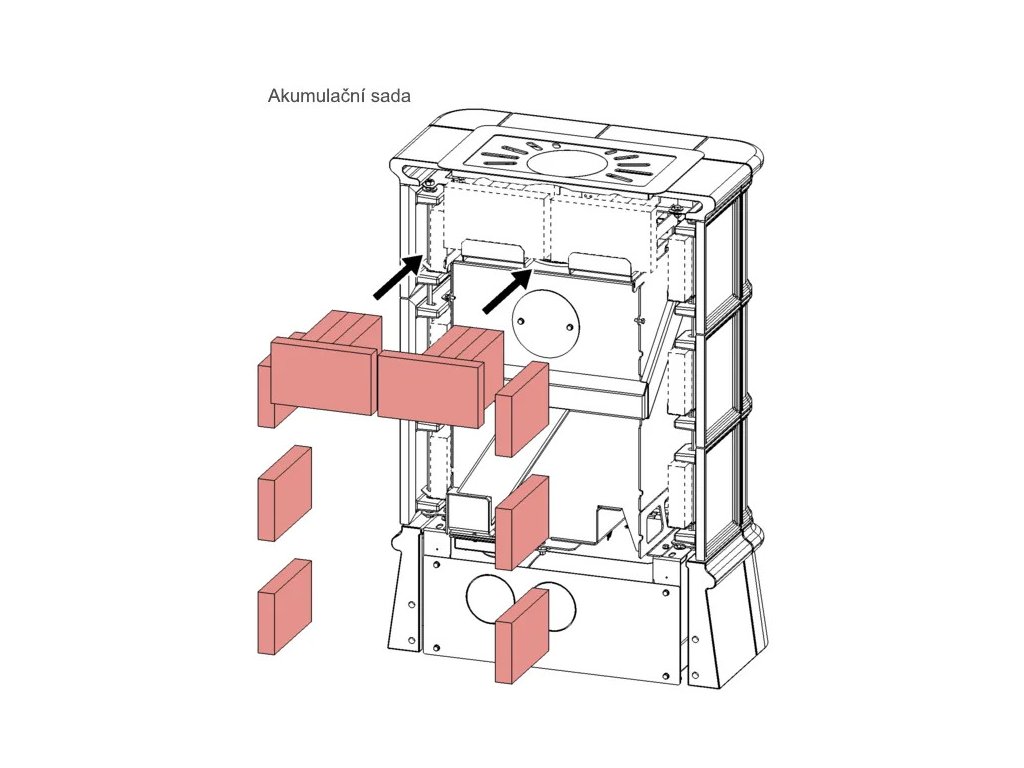 Akumulační sada