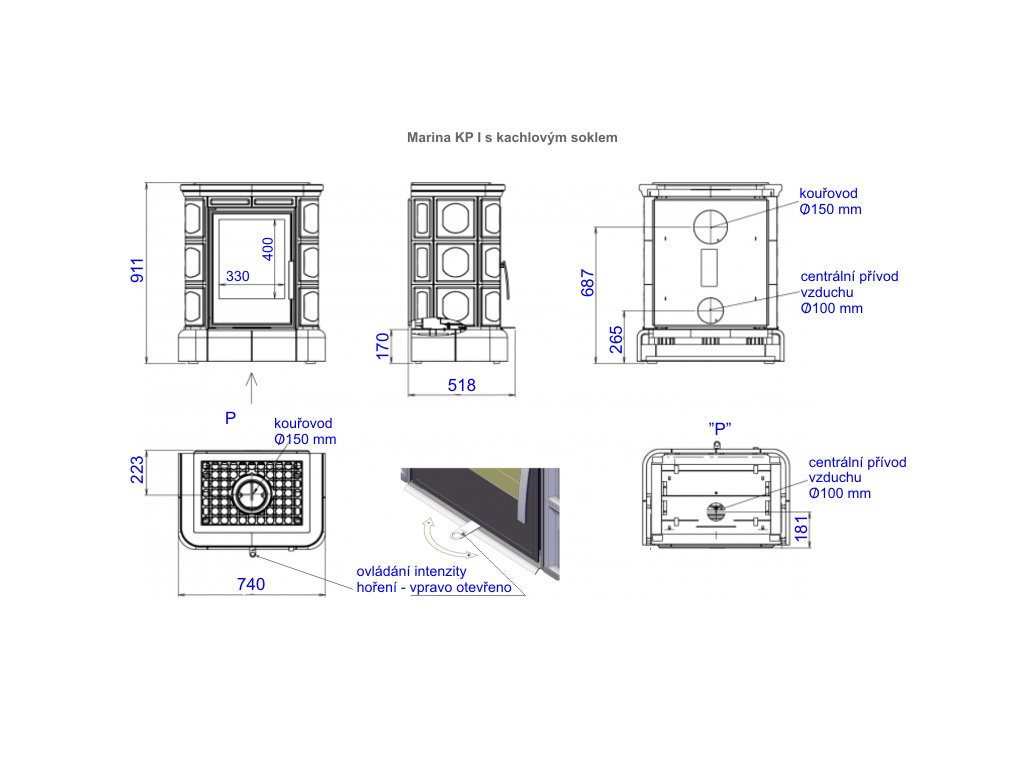 Marina KP I s kachlovým soklem

911

400

330

170

518

687

265

kouřovod
Ø150 mm

centrální přívod
vzduchu
Ø100 mm

P

kouřovod
Ø150 mm

223

740

ovládání intenzity
hoření - vpravo otevřeno

"P"

centrální přívod
vzduchu
Ø100 mm

181