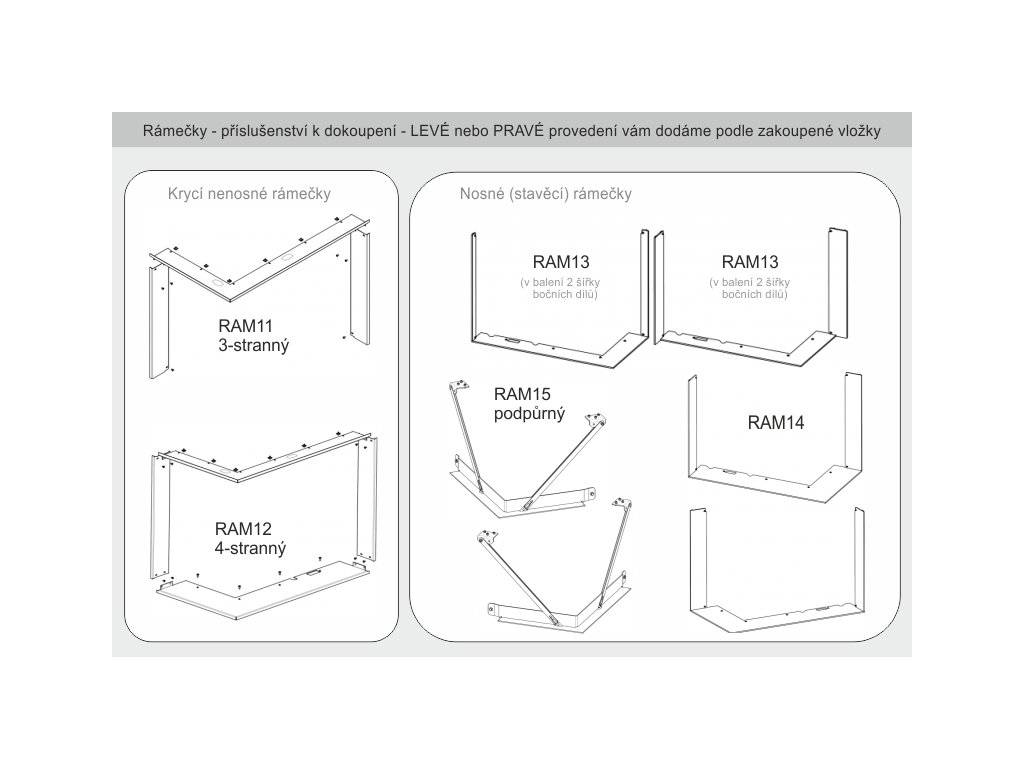 Rámečky - příslušenství k dokoupení - LEVÉ nebo PRAVÉ provedení vám dodáme podle zakoupené vložky

Krycí nenosné rámečky

RAM11
3-stranný

RAM12
4-stranný

Nosné (stavěcí) rámečky

RAM13
(v balení 2 šířky bočních dílů)

RAM13
(v balení 2 šířky bočních dílů)

RAM15
podpůrný

RAM14