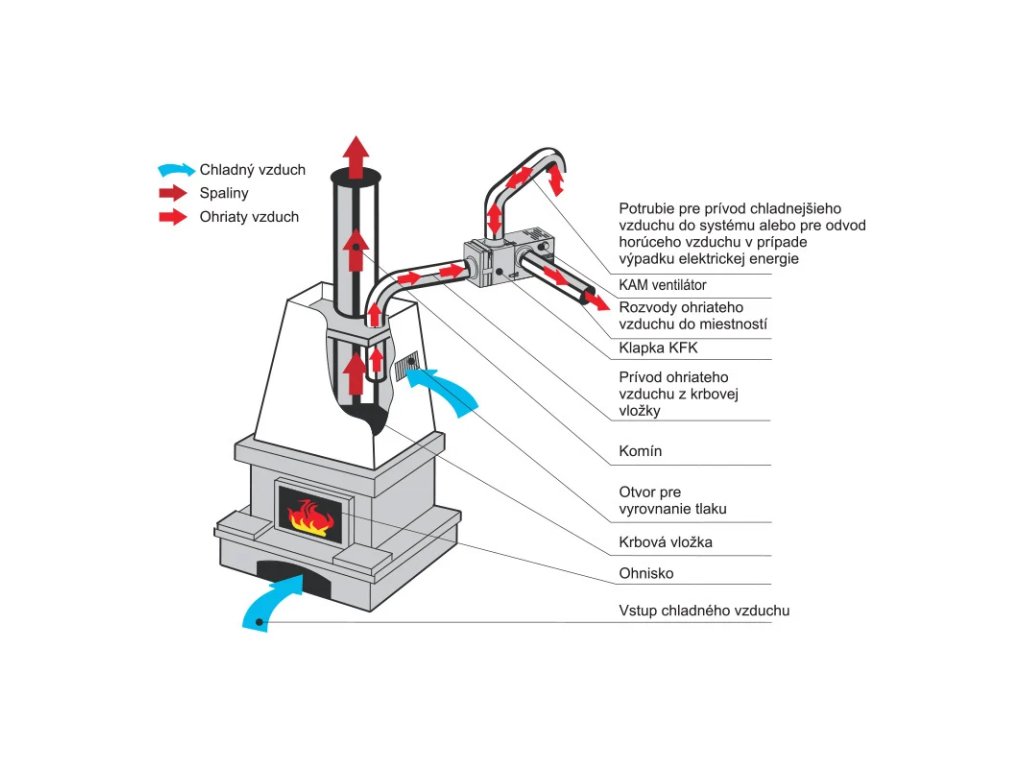 Chladný vzduch
Spaliny
Ohriaty vzduch

Potrubie pre prívod chladnejšieho vzduchu do systému alebo pre odvod horúceho vzduchu v prípade výpadku elektrickej energie

KAM ventilátor

Rozvody ohriateho vzduchu do miestností

Klapka KFK

Prívod ohriateho vzduchu z krbovej vložky

Komín

Otvor pre vyrovnanie tlaku

Krbová vložka

Ohnisko

Vstup chladného vzduchu