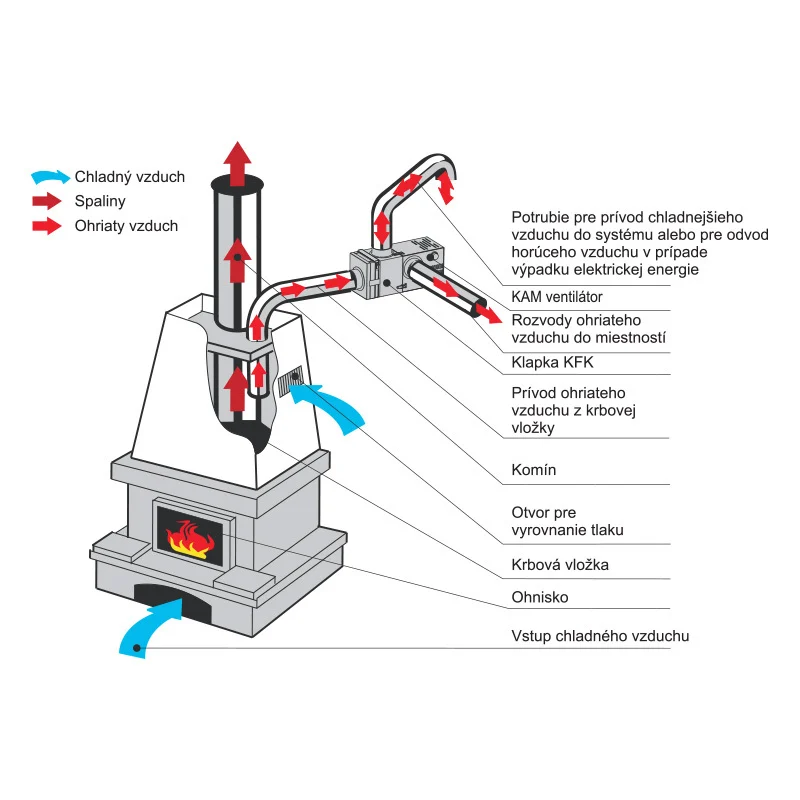 Chladný vzduch
Spaliny
Ohriaty vzduch

Potrubie pre prívod chladnejšieho vzduchu do systému alebo pre odvod horúceho vzduchu v prípade výpadku elektrickej energie

KAM ventilátor

Rozvody ohriateho vzduchu do miestností

Klapka KFK

Prívod ohriateho vzduchu z krbovej vložky

Komín

Otvor pre vyrovnanie tlaku

Krbová vložka

Ohnisko

Vstup chladného vzduchu