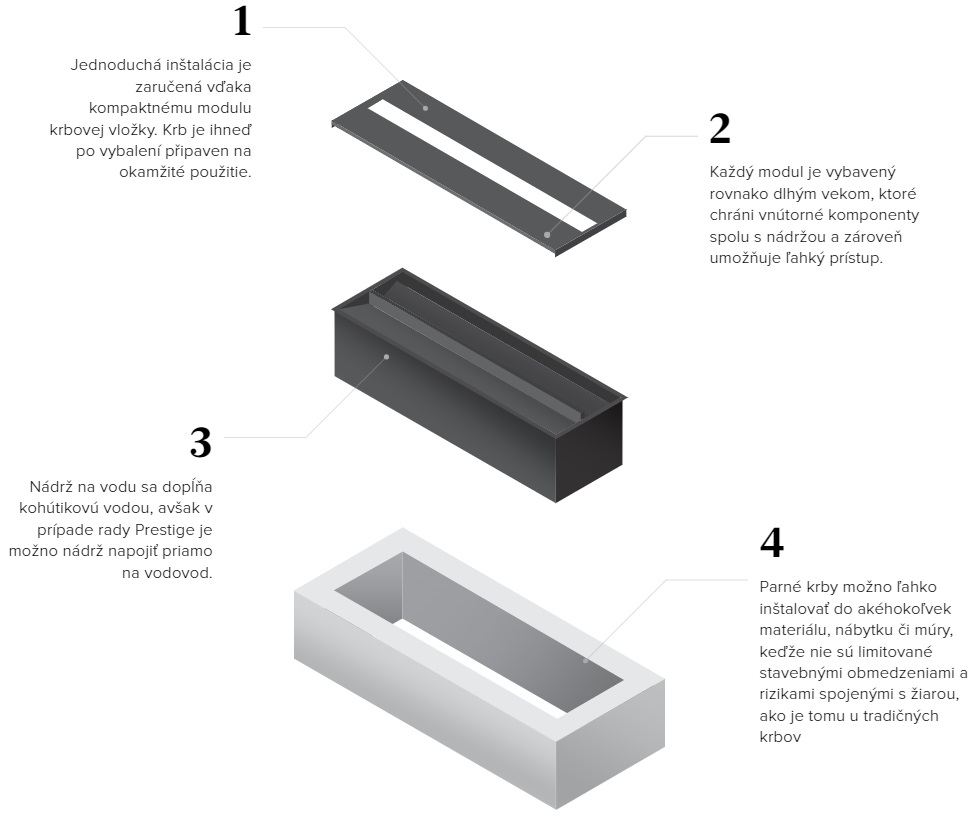 1

Jednoduchá inštalácia je zaručená vďaka kompaktnému modulu krbovej vložky. Krb je ihneď po vybalení připaven na okamžité použitie.

2

Každý modul je vybavený rovnako dlhým vekom, ktoré chráni vnútorné komponenty spolu s nádržou a zároveň umožňuje ľahký prístup.

3

Nádrž na vodu sa dopĺňa kohútikovú vodou, avšak v prípade rady Prestige je možno nádrž napojiť priamo na vodovod.

4

Parné krby možno ľahko inštalovať do akéhokoľvek materiálu, nábytku či múry, keďže nie sú limitované stavebnými obmedzeniami a rizikami spojenými s žiarou, ako je tomu u tradičných krbov