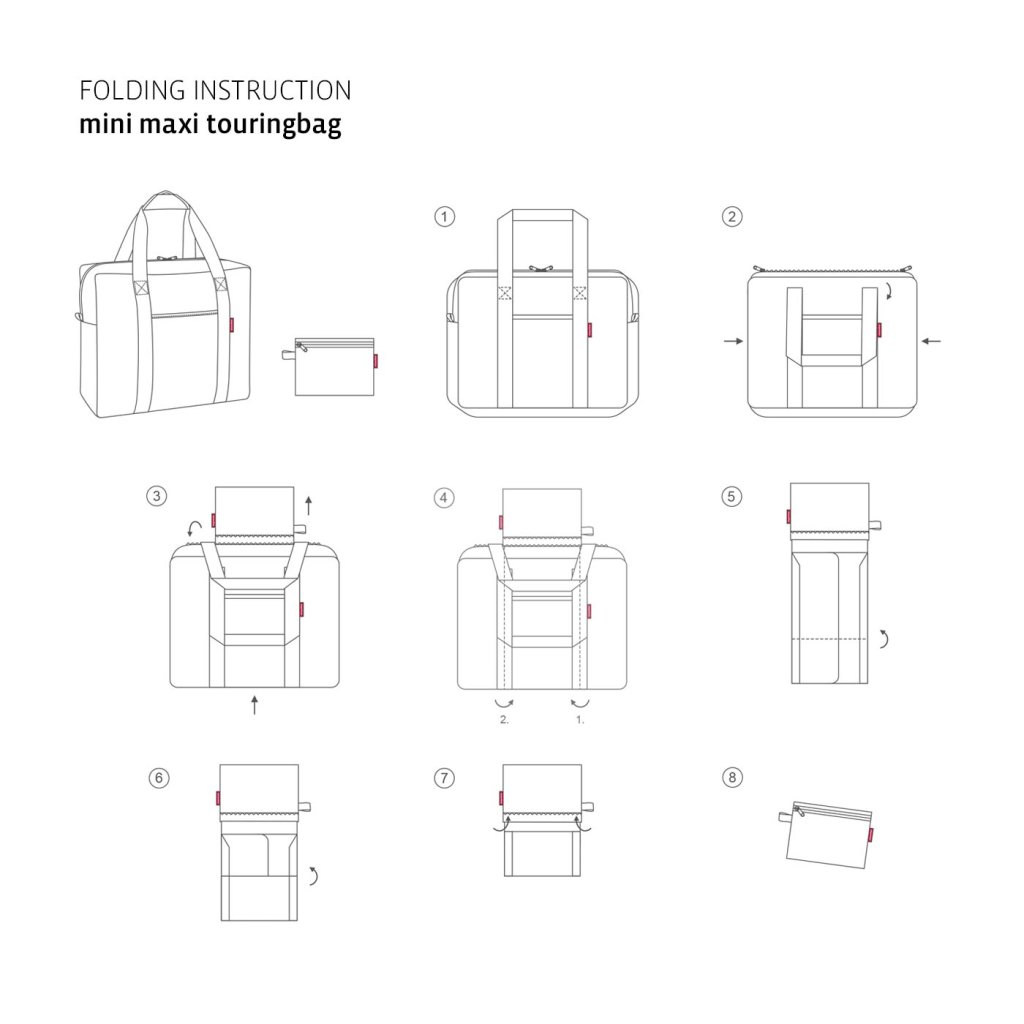 FOLDING INSTRUCTION
mini maxi touringbag

1

2

3

4

2.

1.

5

6

7

8