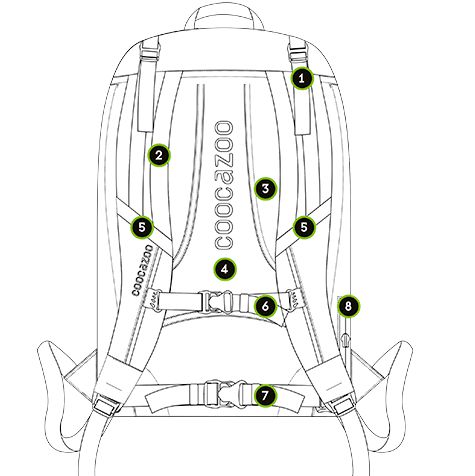 1
2
coocazoo
3
5
5
coocazoo
4
6
8
7