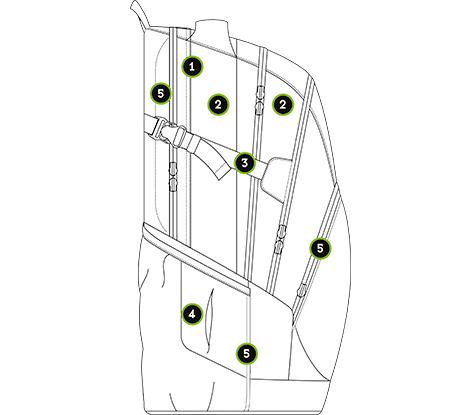 1
5
2
2
3
5
4
5