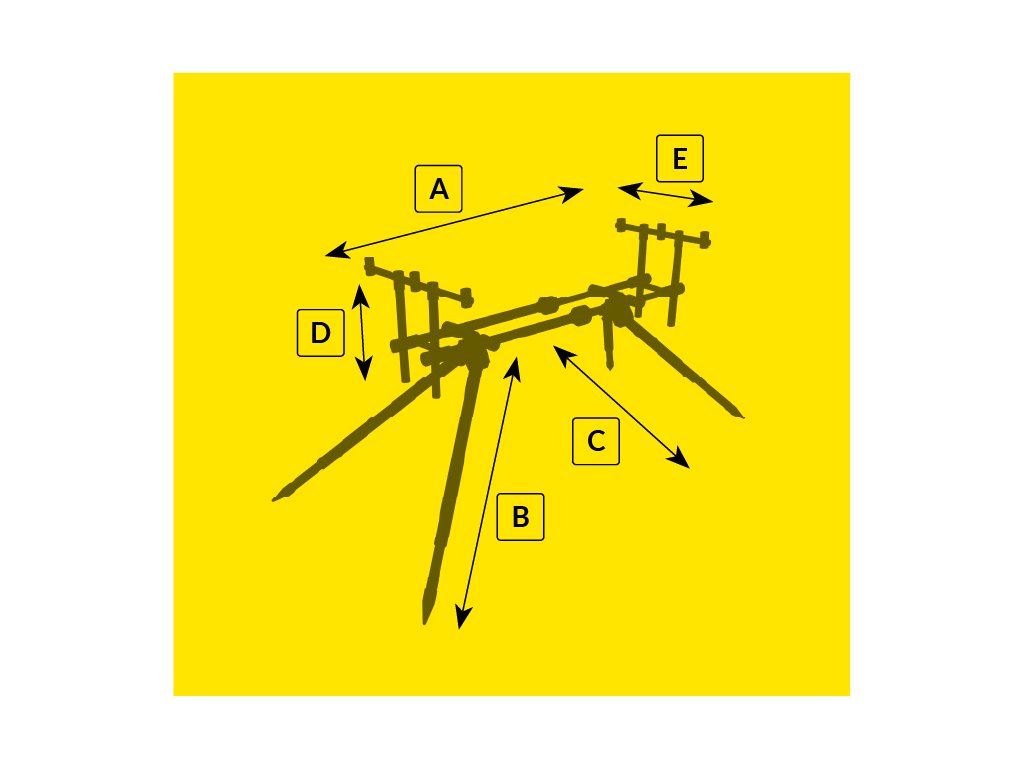 A

E

D

C

B