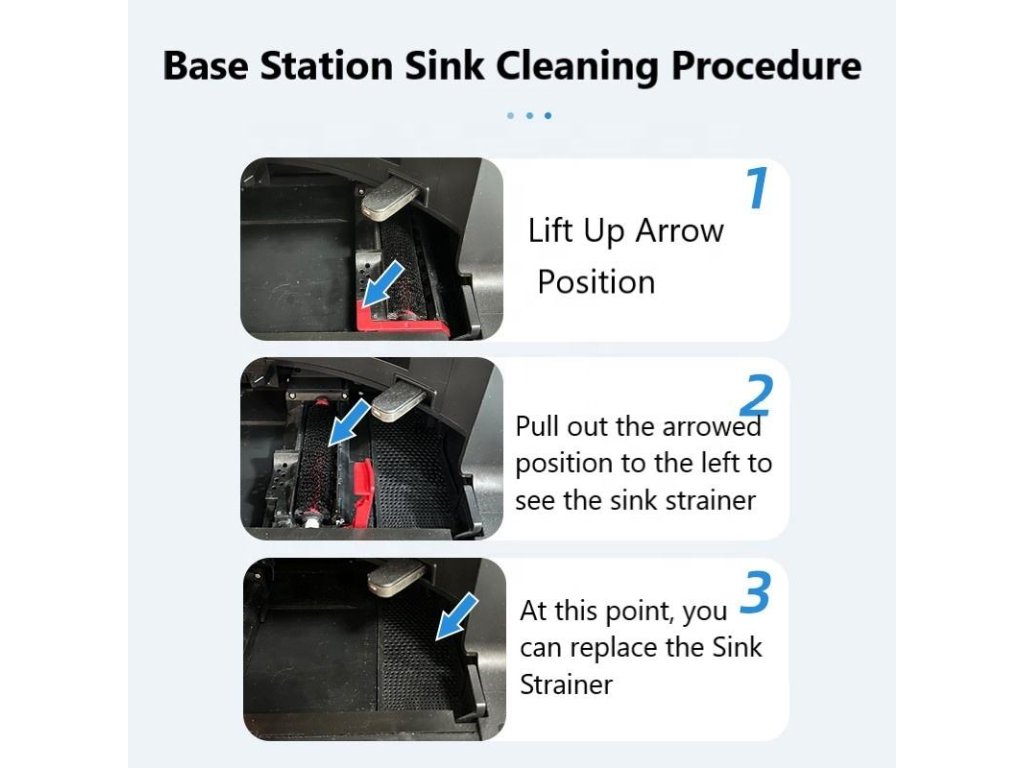 Base Station Sink Cleaning Procedure

1

Lift Up Arrow Position

2

Pull out the arrowed position to the left to see the sink strainer

3

At this point, you can replace the Sink Strainer