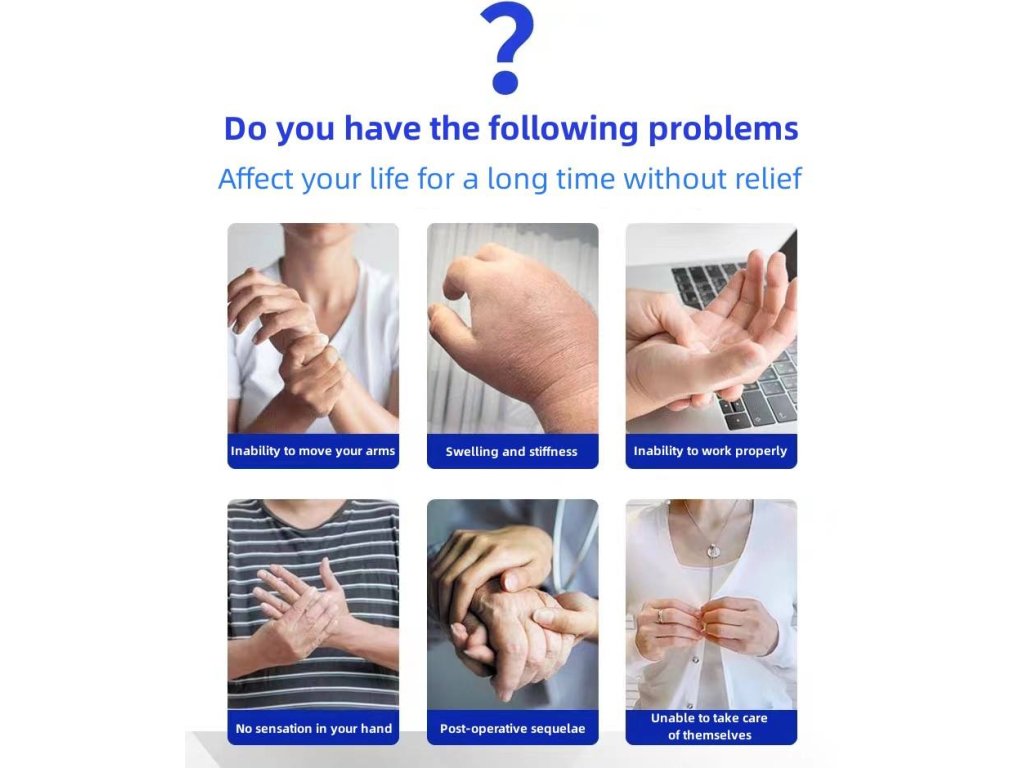 ?

Do you have the following problems

Affect your life for a long time without relief

Inability to move your arms

Swelling and stiffness

Inability to work properly

No sensation in your hand

Post-operative sequelae

Unable to take care of themselves