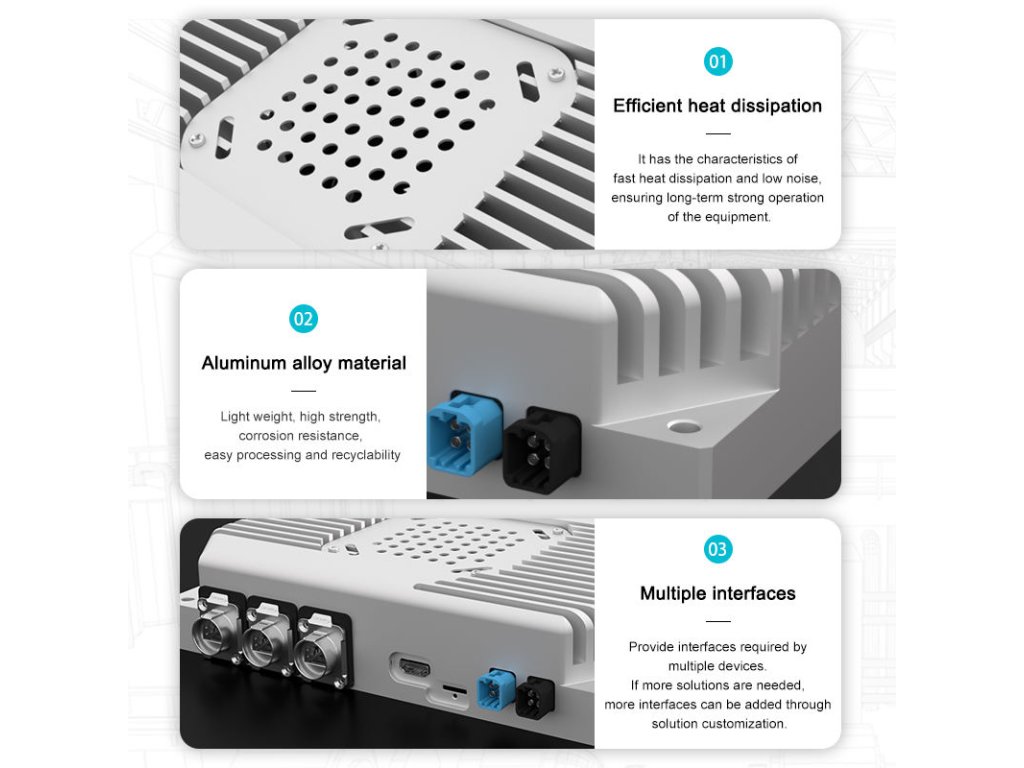 01

Efficient heat dissipation

It has the characteristics of fast heat dissipation and low noise, ensuring long-term strong operation of the equipment.

02

Aluminum alloy material

Light weight, high strength, corrosion resistance, easy processing and recyclability

03

Multiple interfaces

Provide interfaces required by multiple devices.
If more solutions are needed, more interfaces can be added through solution customization.