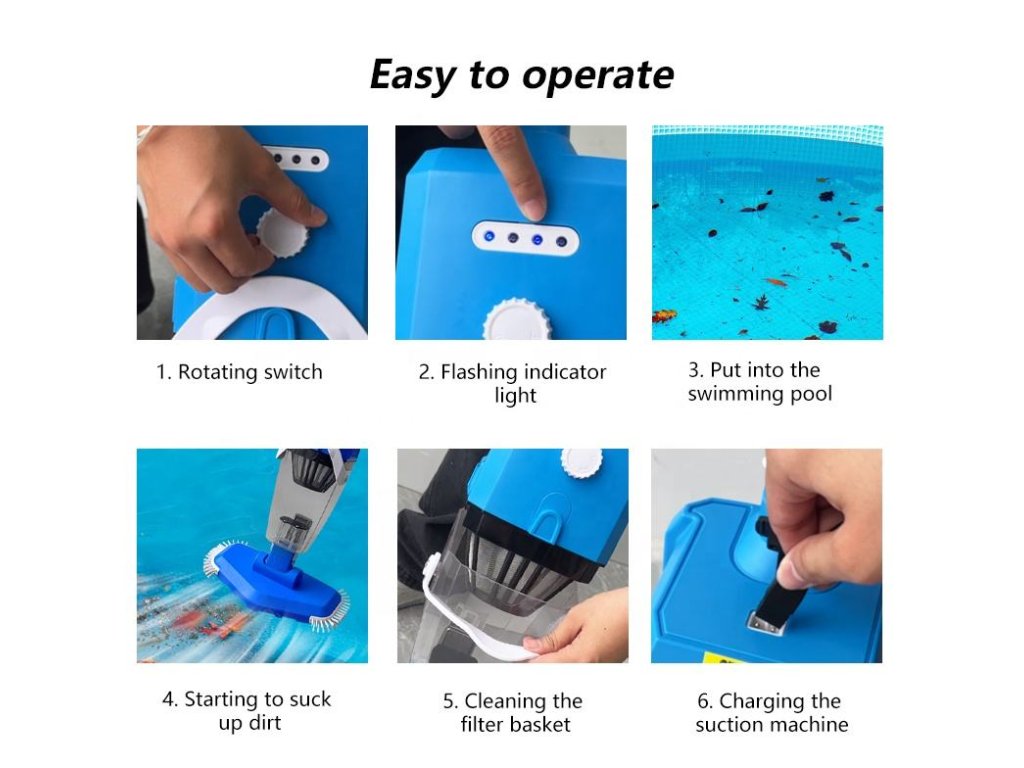 Easy to operate

1. Rotating switch

2. Flashing indicator light

3. Put into the swimming pool

4. Starting to suck up dirt

5. Cleaning the filter basket

6. Charging the suction machine