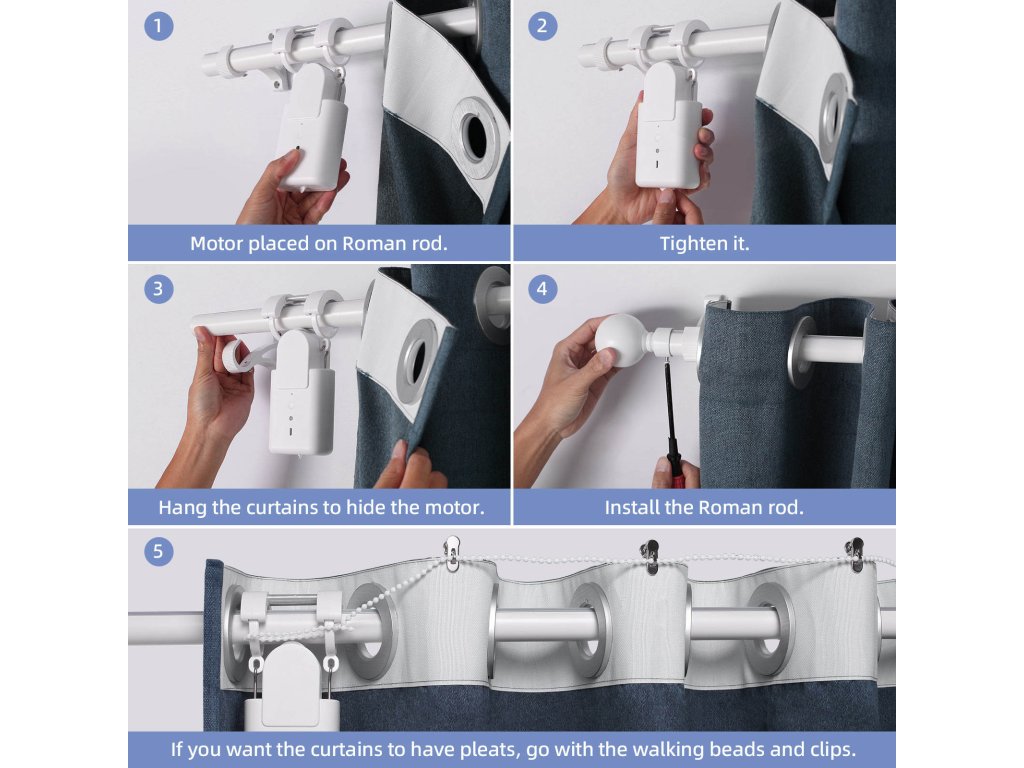 1
Motor placed on Roman rod.

2
Tighten it.

3
Hang the curtains to hide the motor.

4
Install the Roman rod.

5
If you want the curtains to have pleats, go with the walking beads and clips.