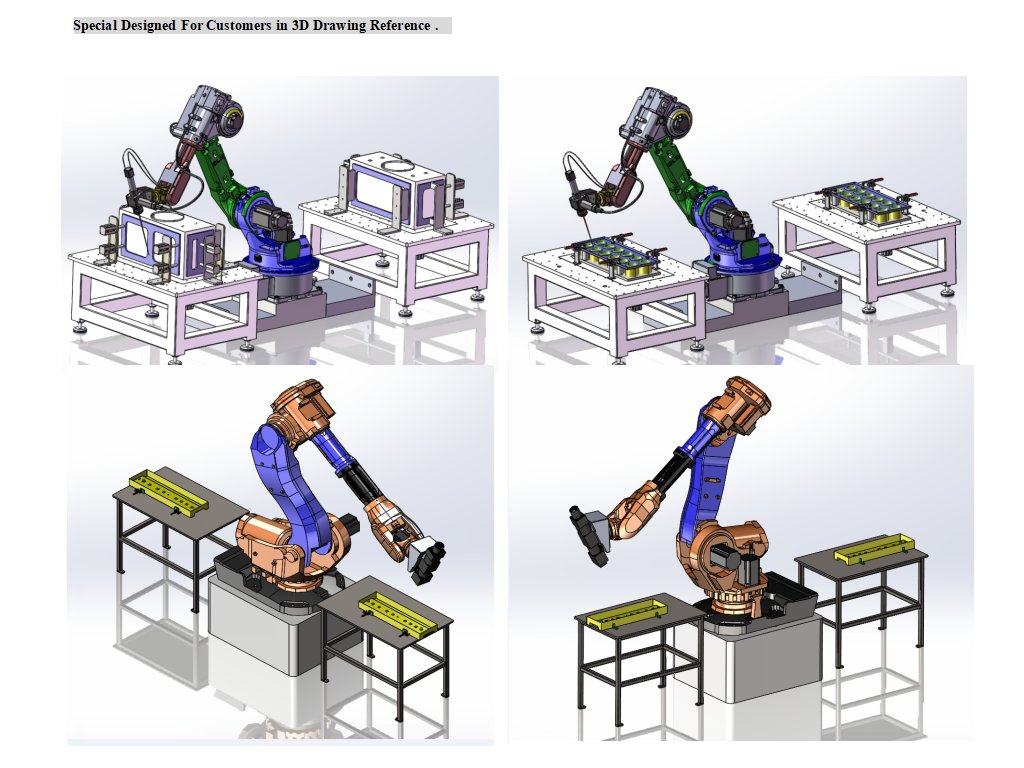 Special Designed For Customers in 3D Drawing Reference .