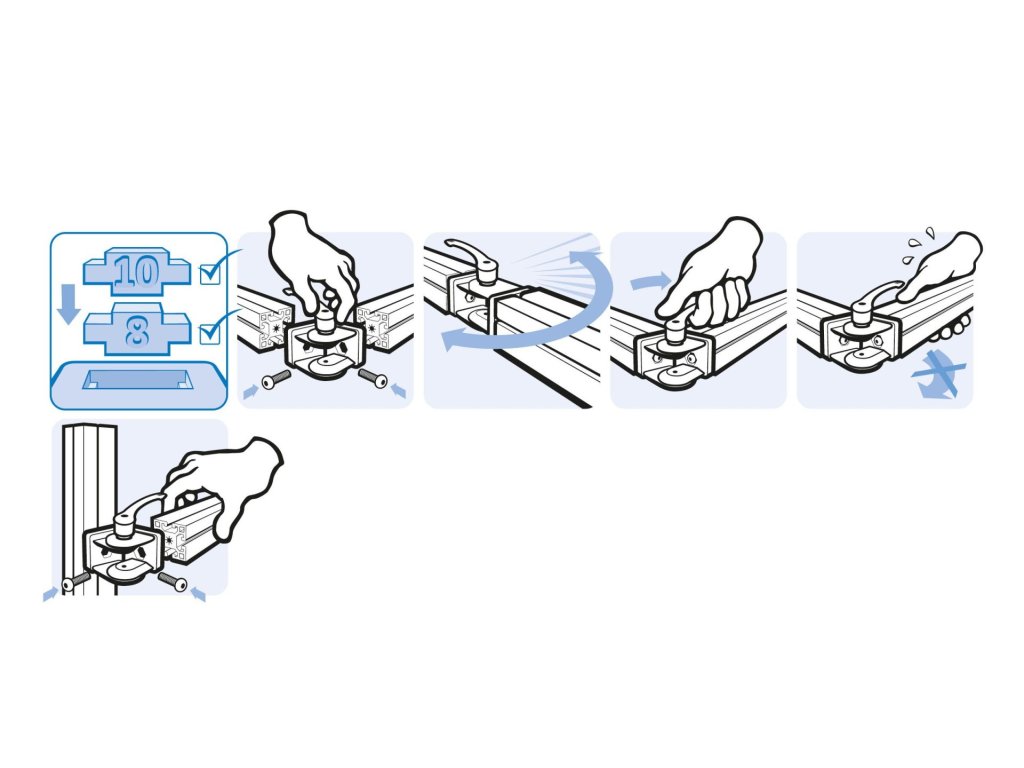 10
8