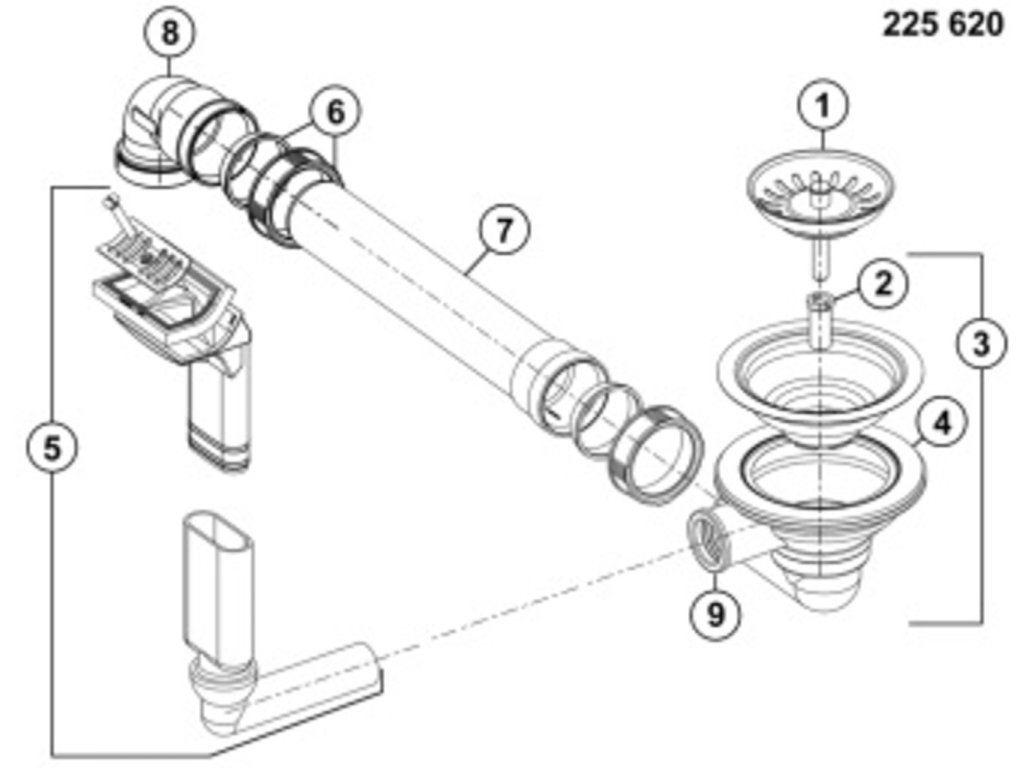 225 620

8

6

1

7

2

3

4

5

9