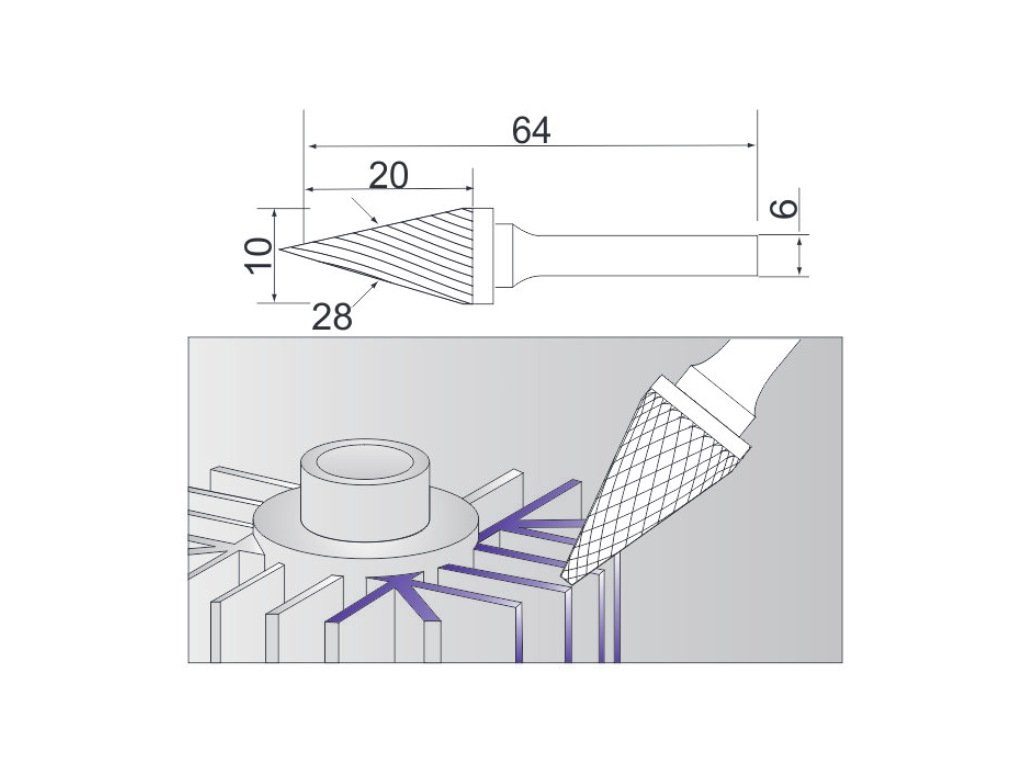 64
20
6
10
28