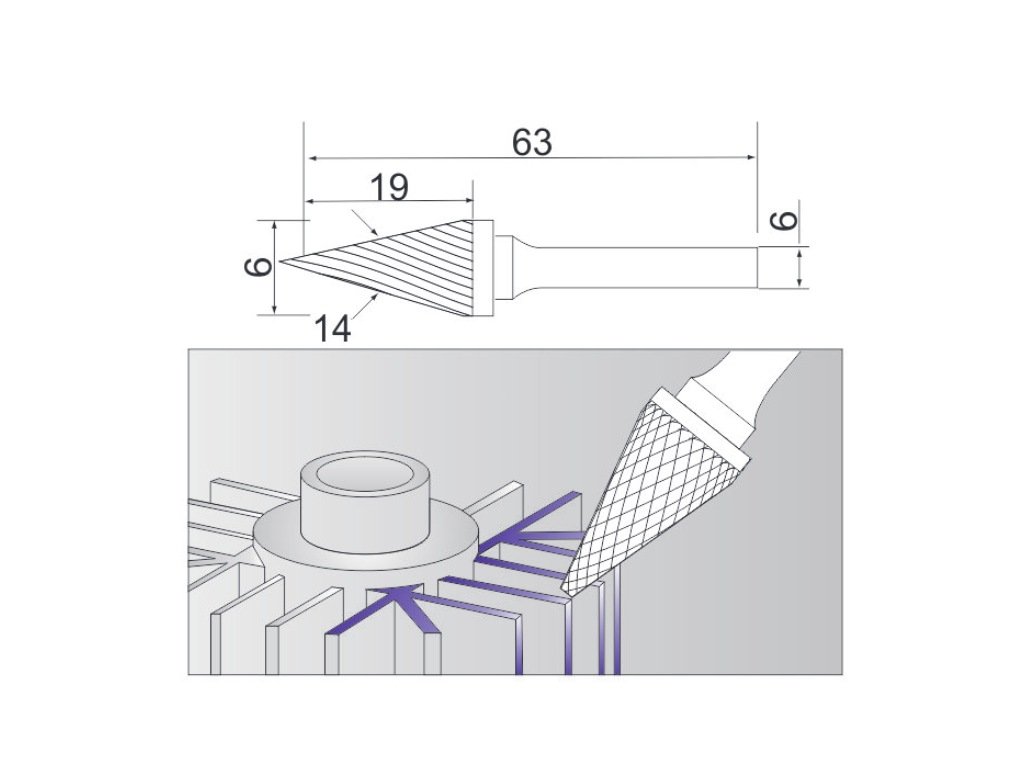 63
19
6
6
14