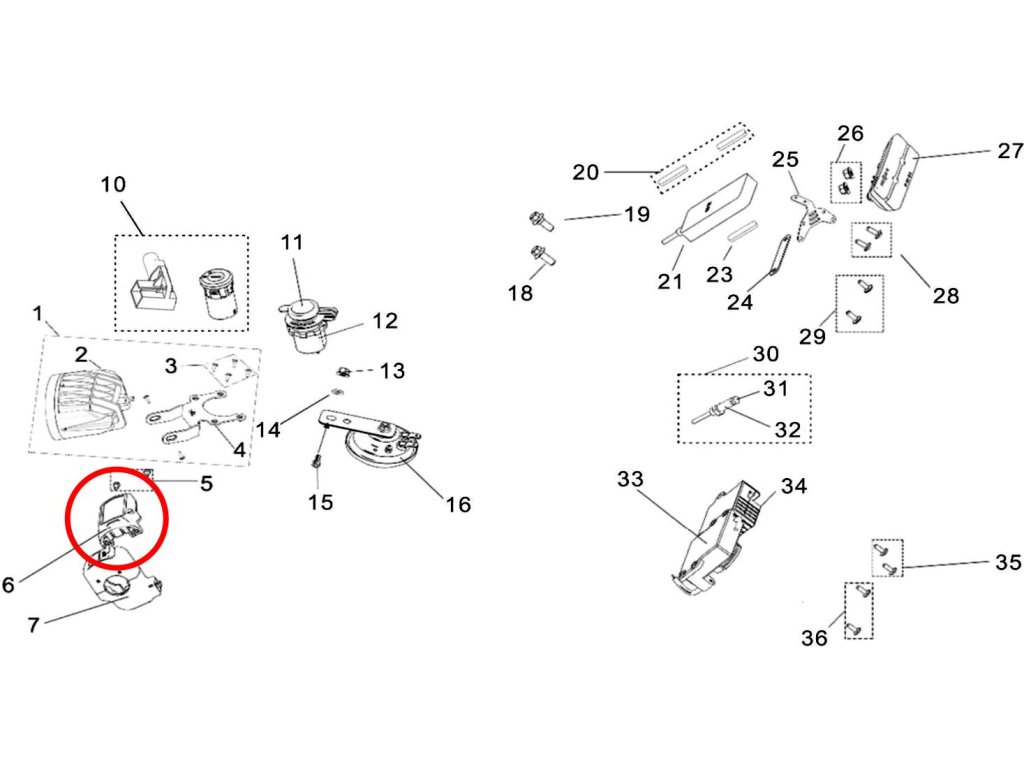 10
1
2
3
4
5
6
7
11
12
13
14
15
16
20
19
18
21
23
24
25
26
27
28
29
30
31
32
33
34
35
36