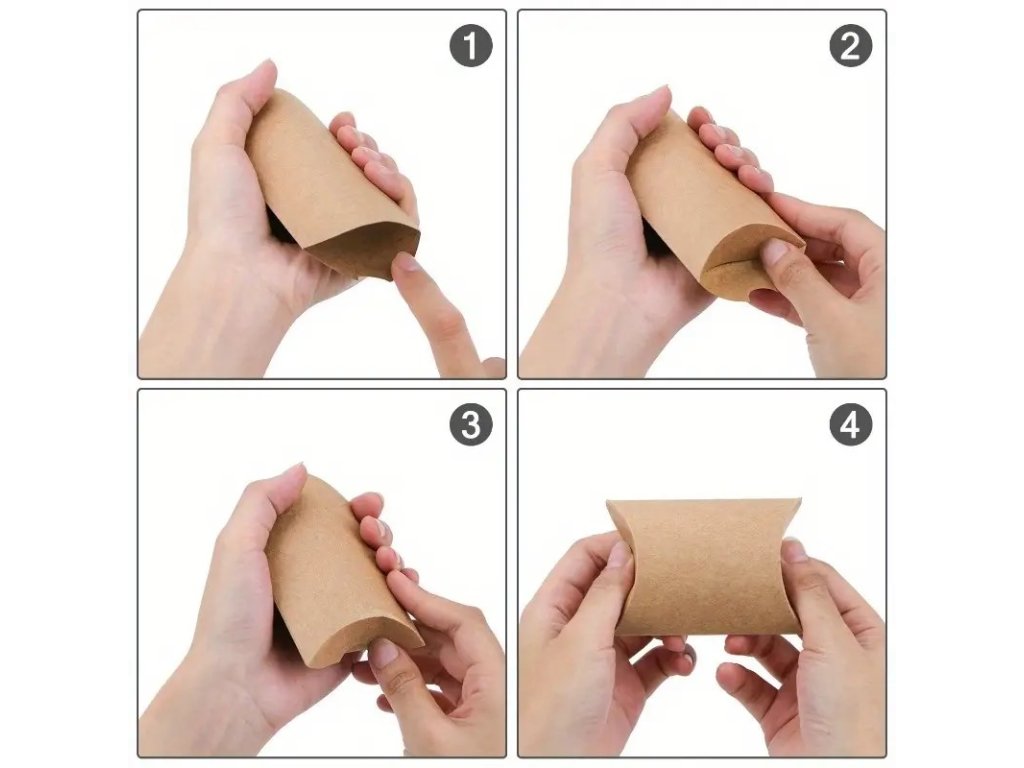 1
2
3
4