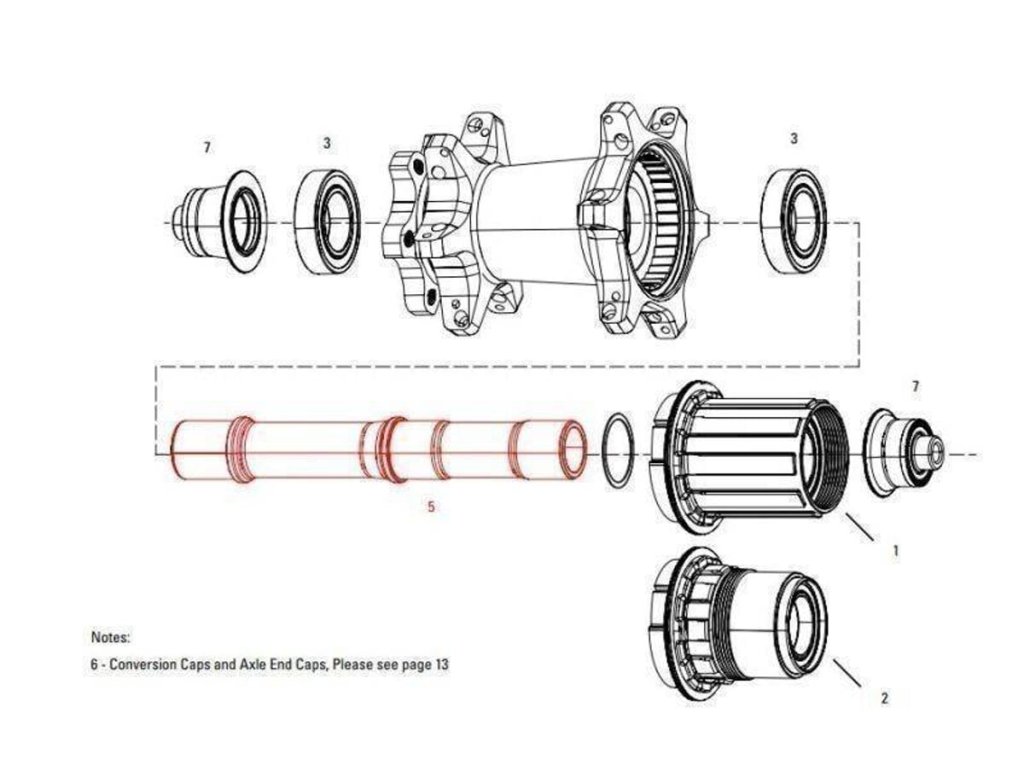 7
3
3
7
5
1
2

Notes:
6 - Conversion Caps and Axle End Caps, Please see page 13