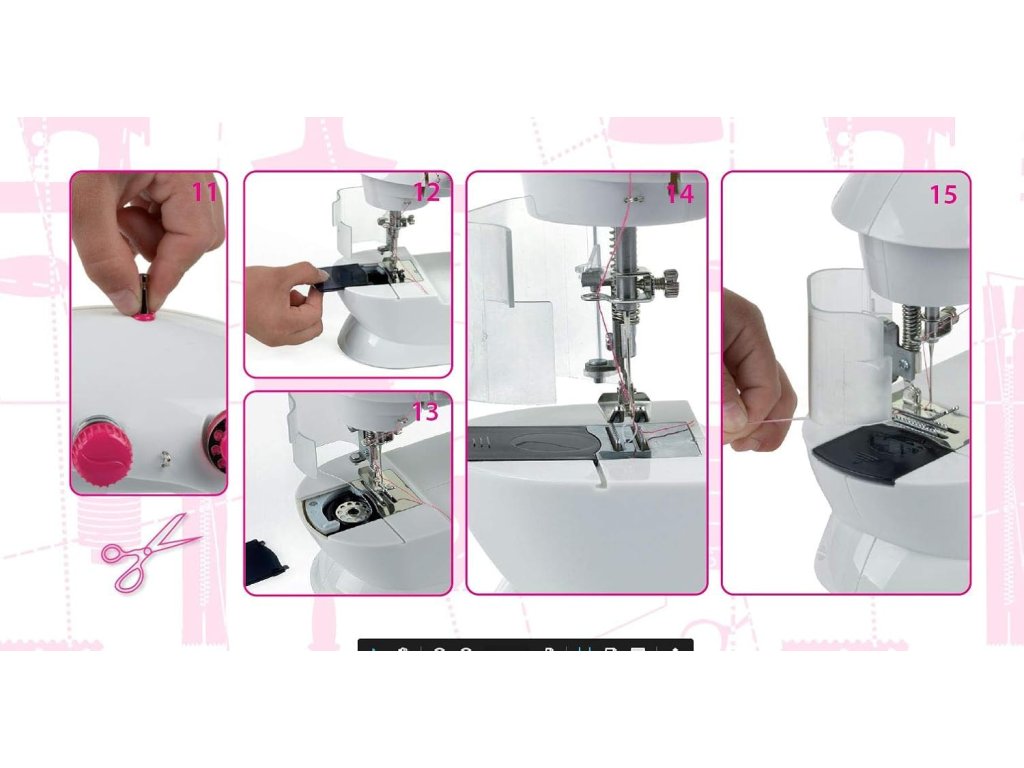 11

12

13

14

15