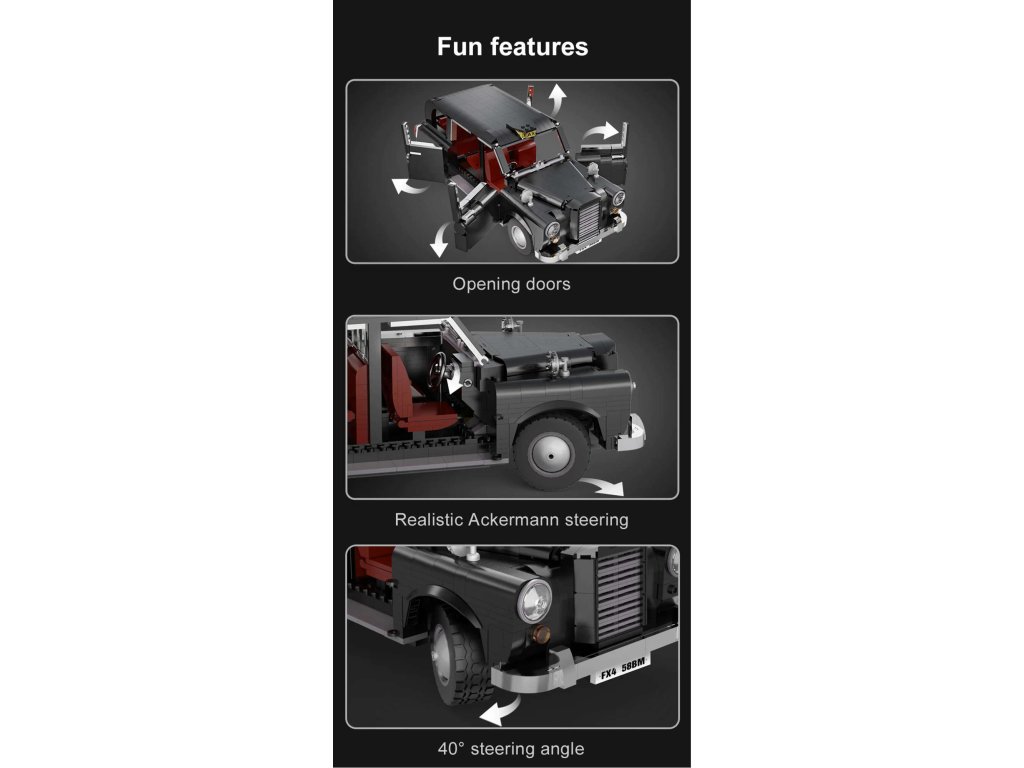 Fun features

Opening doors

Realistic Ackermann steering

FX4 58BM

40° steering angle