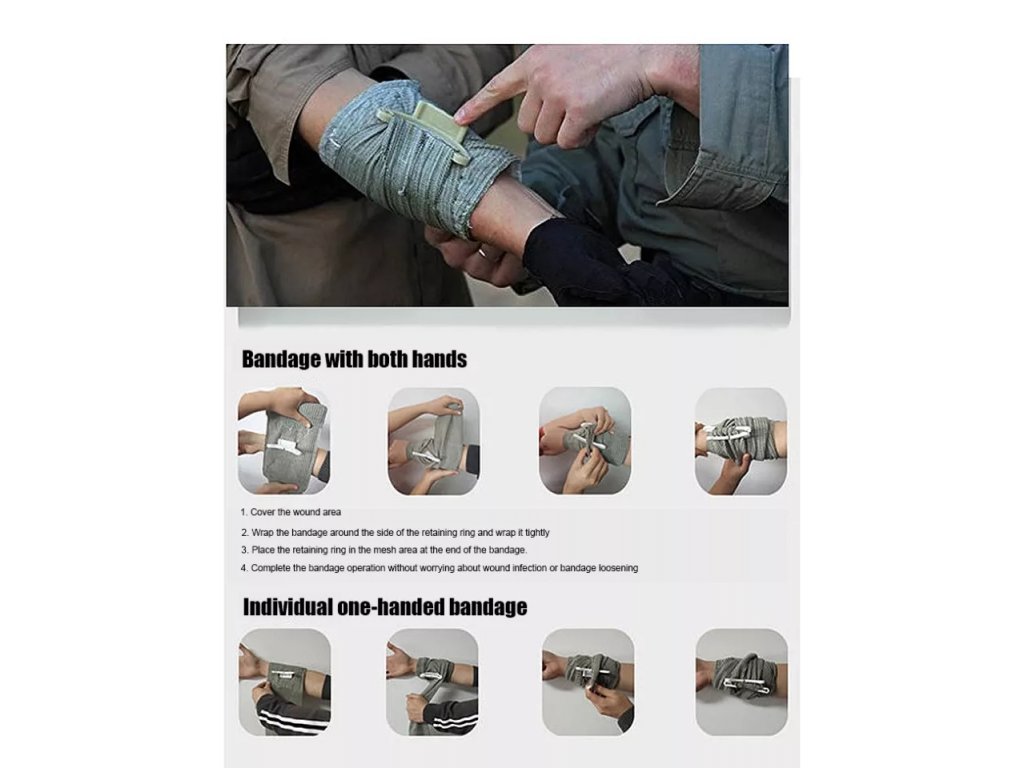 Bandage with both hands

1. Cover the wound area
2. Wrap the bandage around the side of the retaining ring and wrap it tightly
3. Place the retaining ring in the mesh area at the end of the bandage.
4. Complete the bandage operation without worrying about wound infection or bandage loosening

Individual one-handed bandage