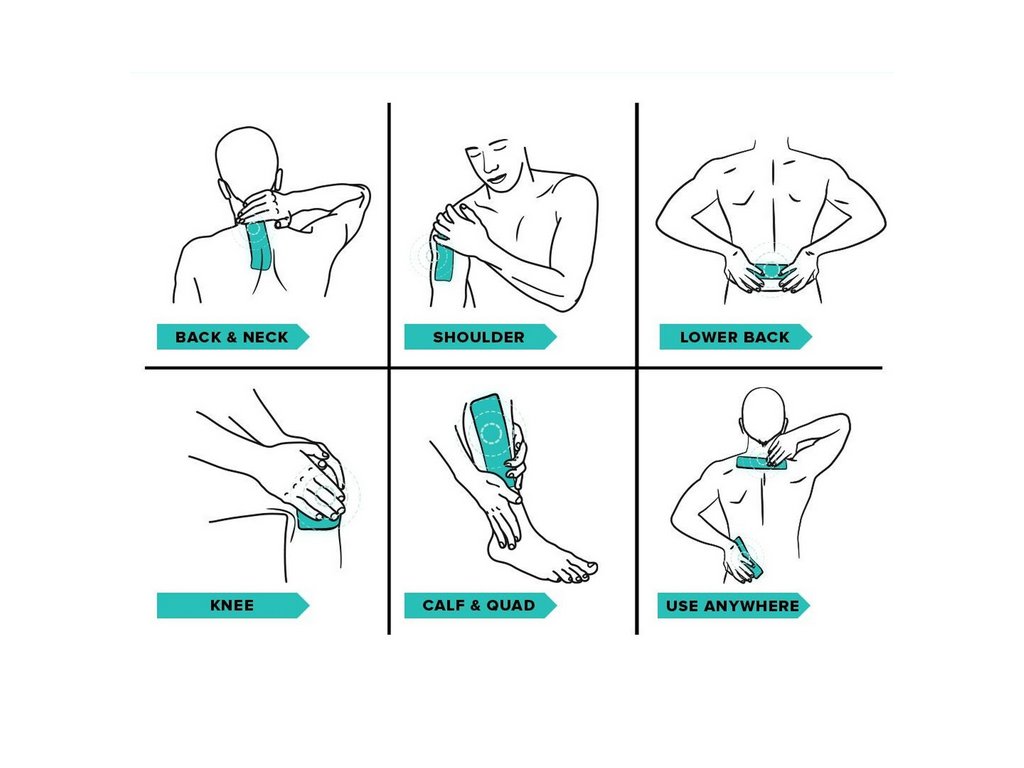 BACK & NECK

SHOULDER

LOWER BACK

KNEE

CALF & QUAD

USE ANYWHERE