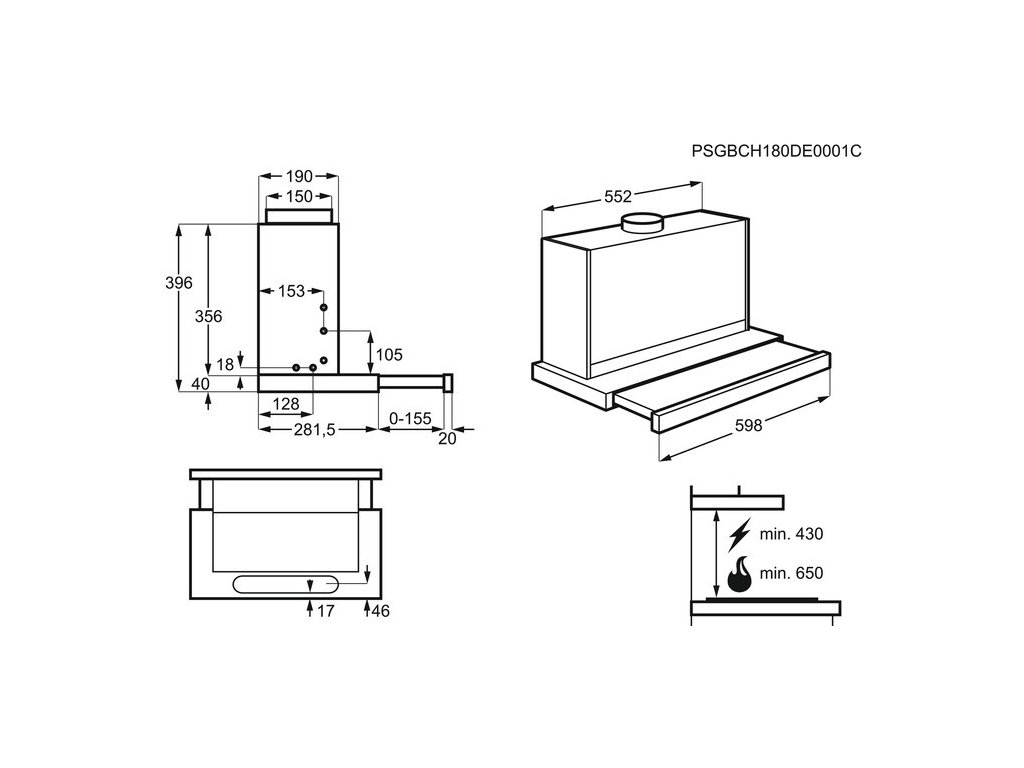 PSGBCH180DE0001C

190
150
396
356
153
105
18
40
128
281,5
0-155
20

552
598

17
46

min. 430
min. 650