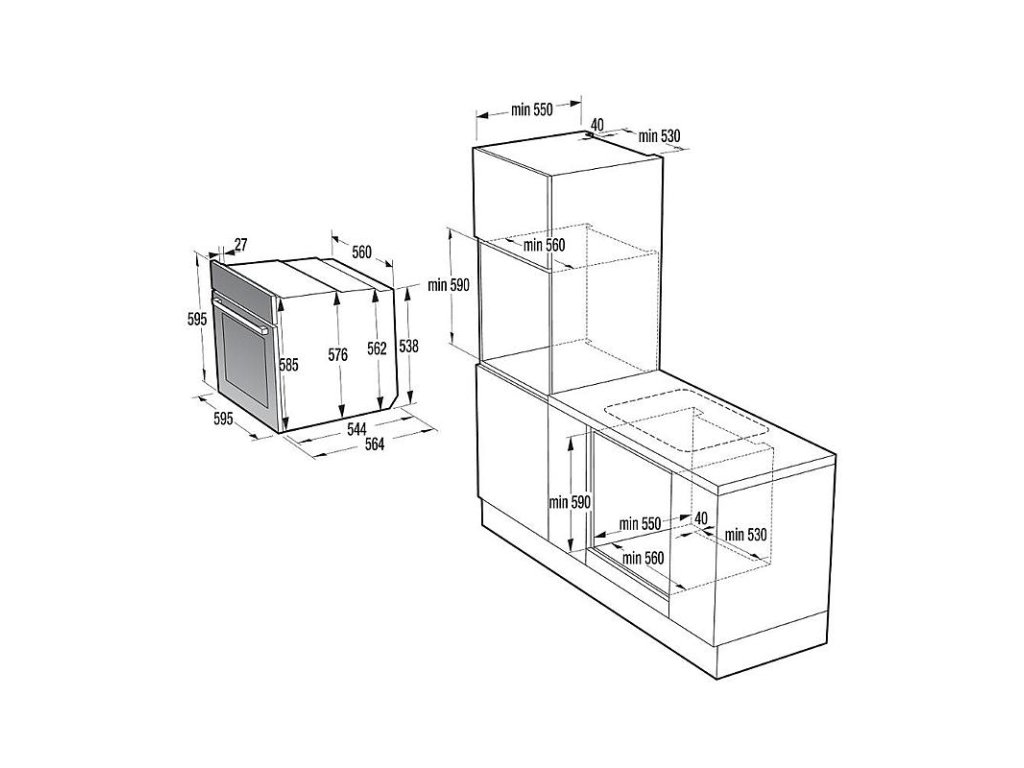 27
560
595
585
576
562
538
595
544
564
min 550
40
min 530
min 560
min 590
min 590
min 550
40
min 530
min 560