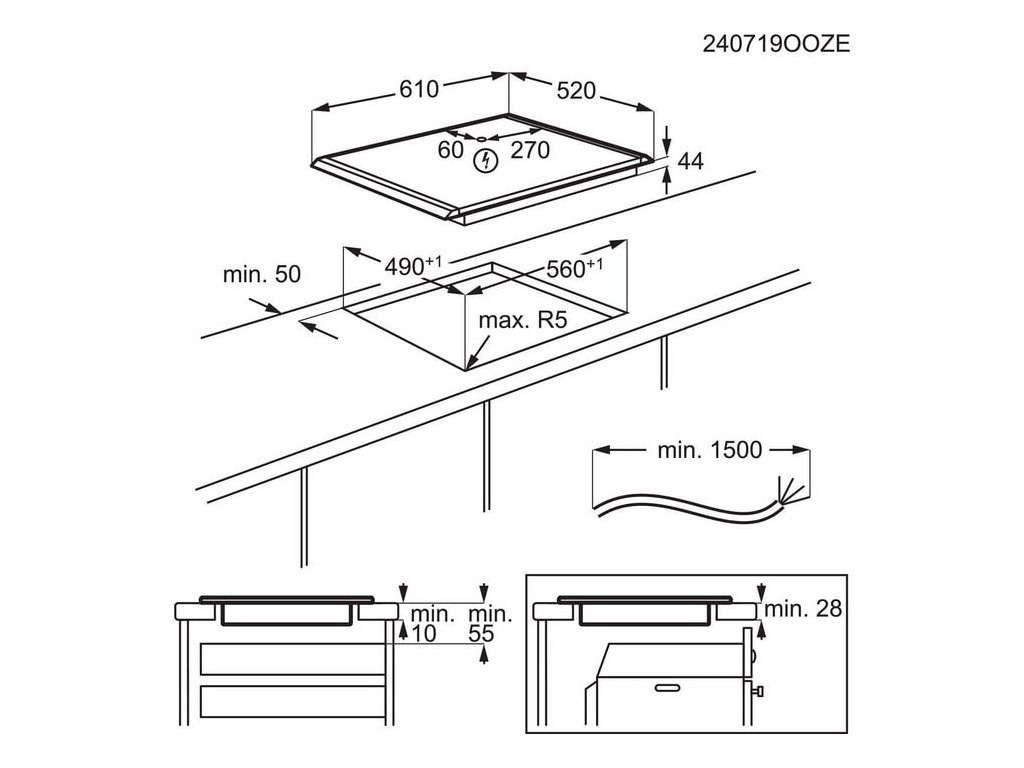 240719OOZE

610

520

60

270

44

min. 50

$490^{+1}$

$560^{+1}$

max. R5

min. 1500

min. 10

min. 55

min. 28