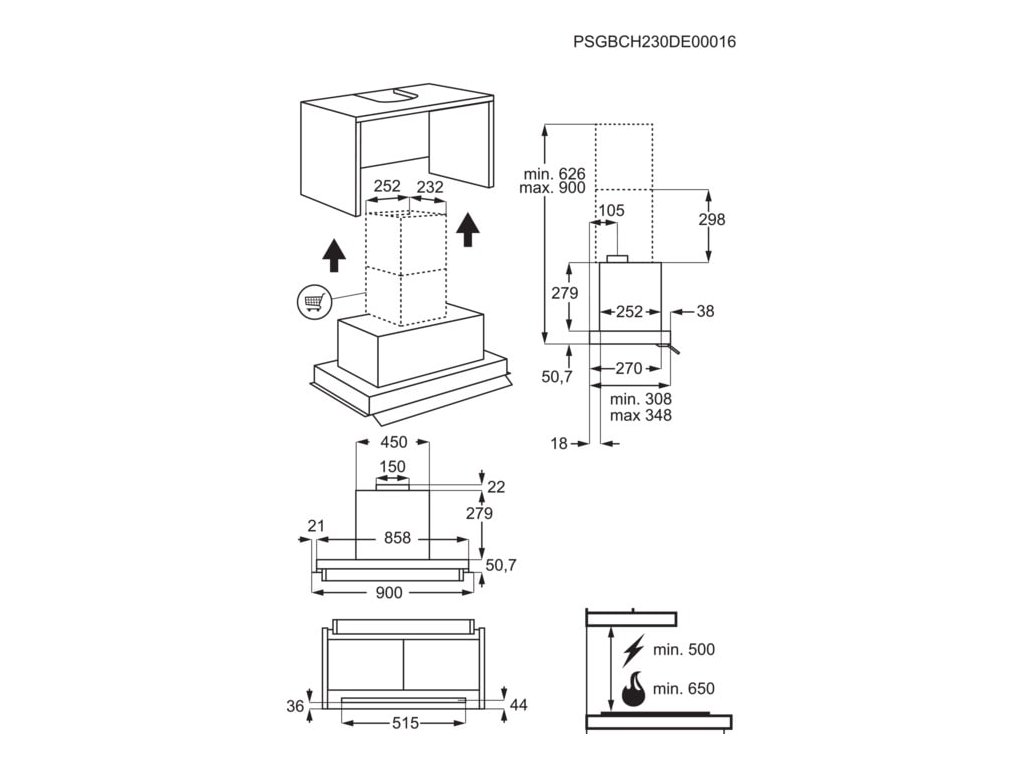 PSGBCH230DE00016

252 232

min. 626
max. 900

105

298

279

252

38

50,7

270

min. 308
max 348

18

450

150

22

279

21

858

50,7

900

36

515

44

min. 500

min. 650