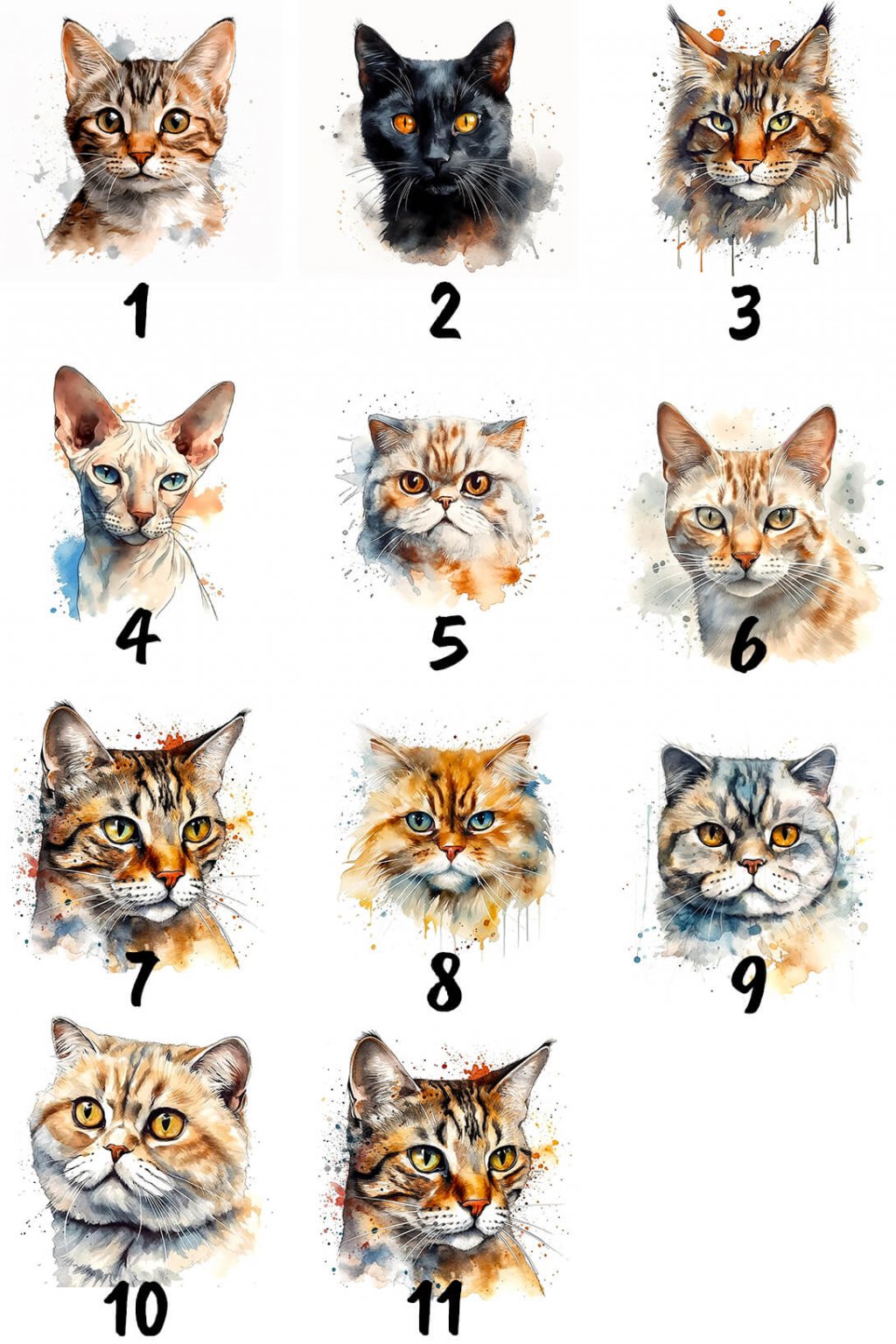 1 2 3

4 5 6

7 8 9

10 11