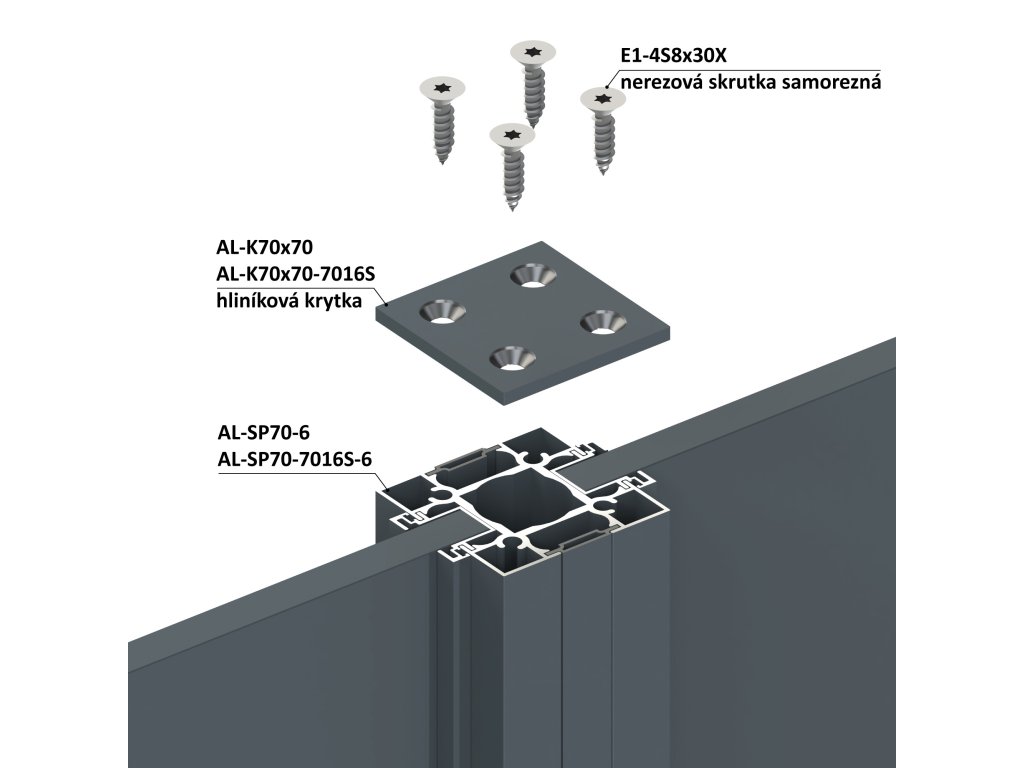 E1-4S8x30X
nerezová skrutka samorezná

AL-K70x70
AL-K70x70-7016S
hliníková krytka

AL-SP70-6
AL-SP70-7016S-6