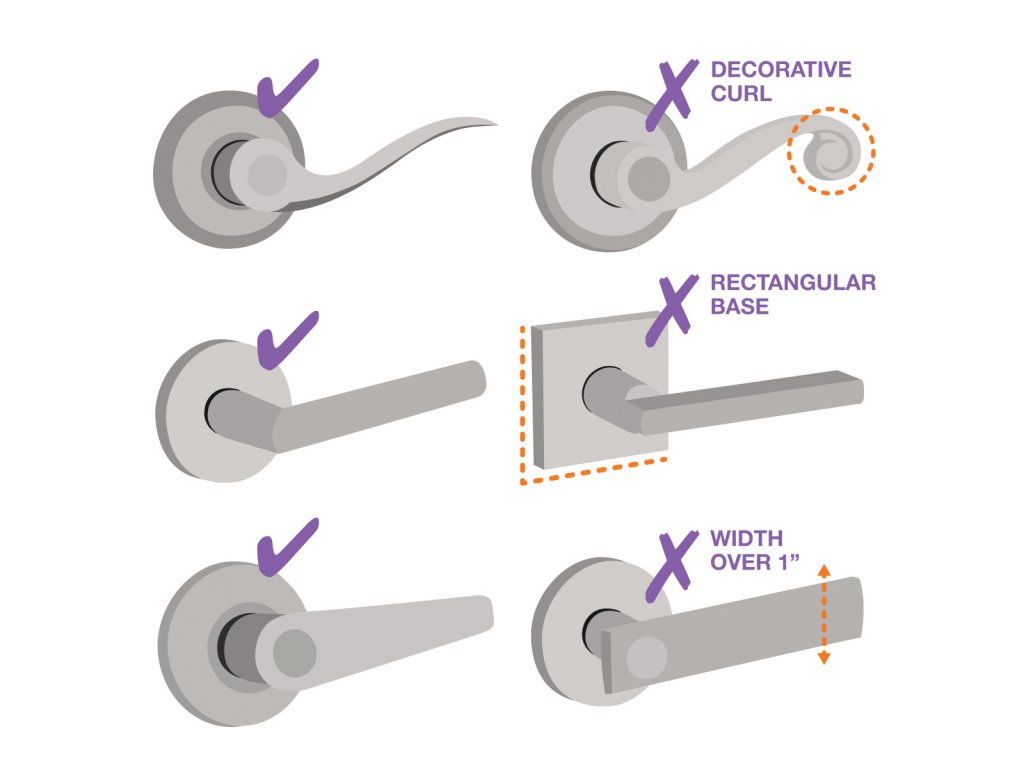 DECORATIVE CURL

RECTANGULAR BASE

WIDTH OVER 1”