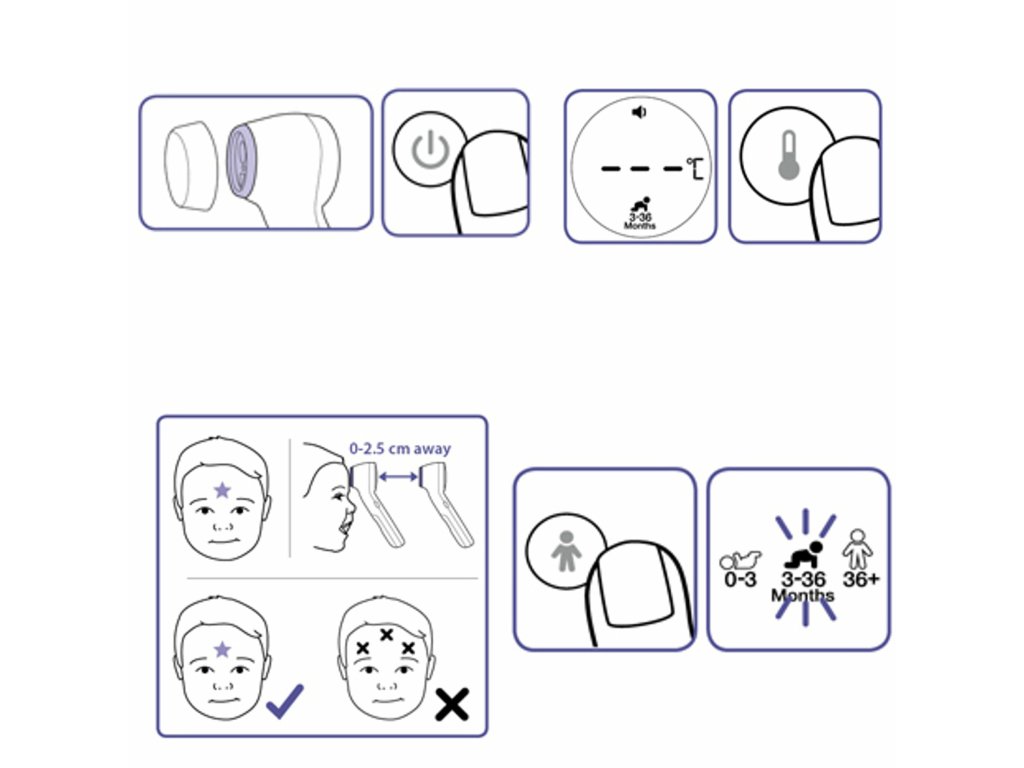 --- °C

3-36 Months

0-2.5 cm away

0-3 3-36 Months 36+