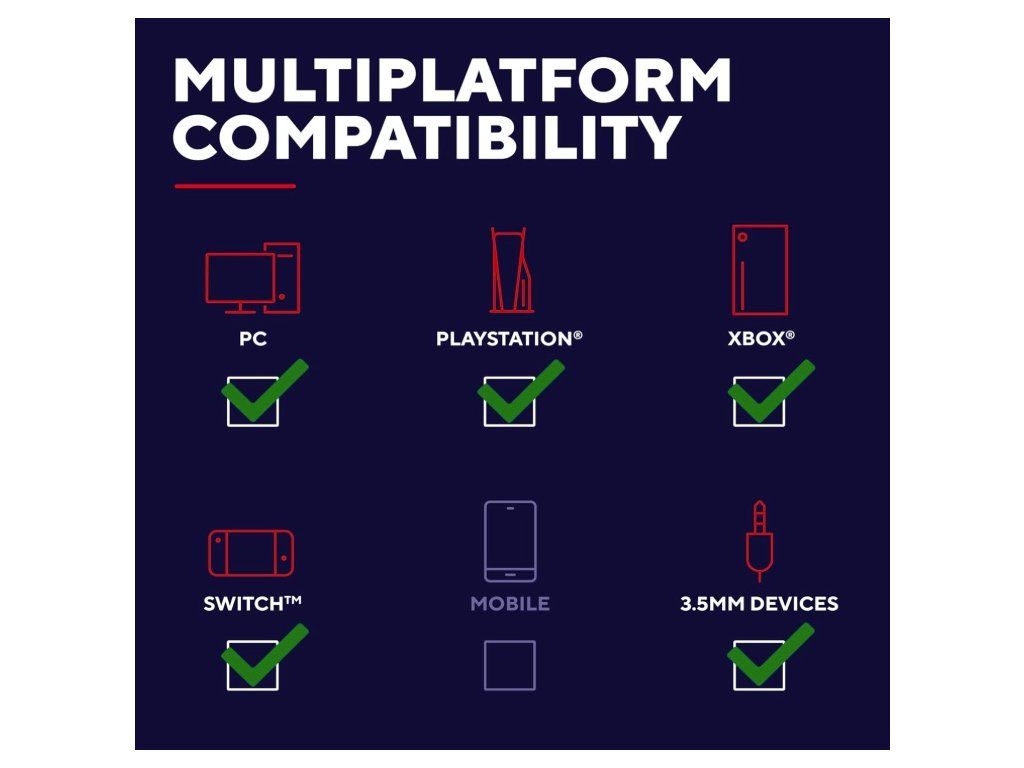 MULTIPLATFORM COMPATIBILITY

PC

PLAYSTATION®

XBOX®

SWITCH™

MOBILE

3.5MM DEVICES