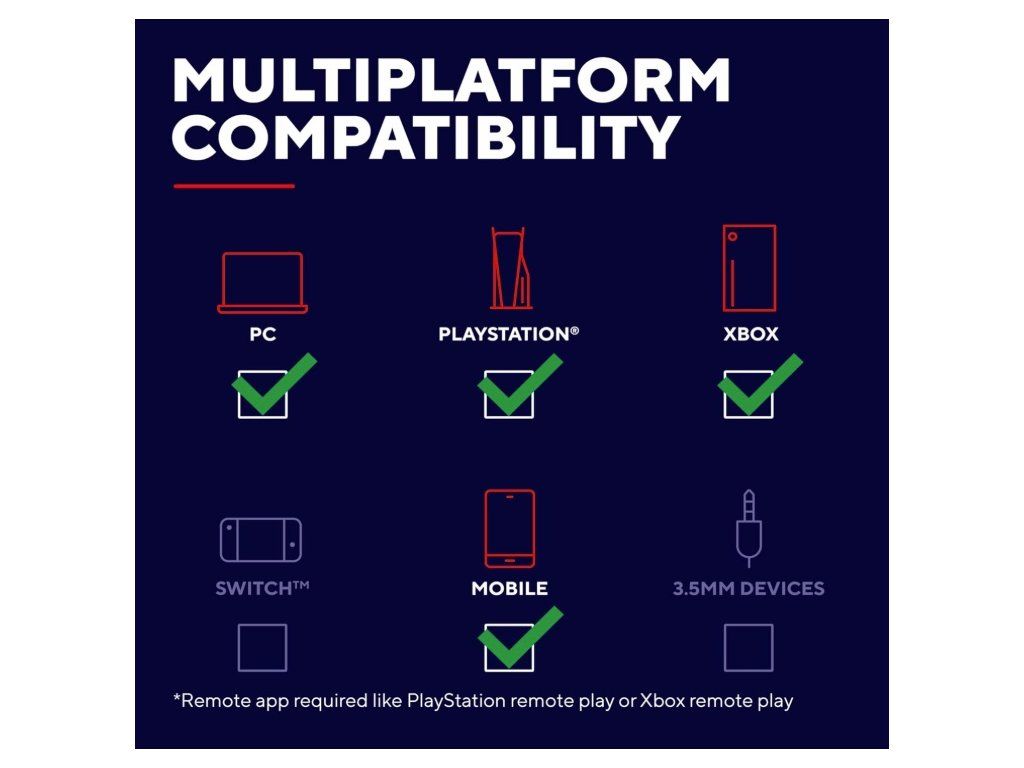 MULTIPLATFORM COMPATIBILITY

PC

PLAYSTATION®

XBOX

SWITCH™

MOBILE

3.5MM DEVICES

*Remote app required like PlayStation remote play or Xbox remote play