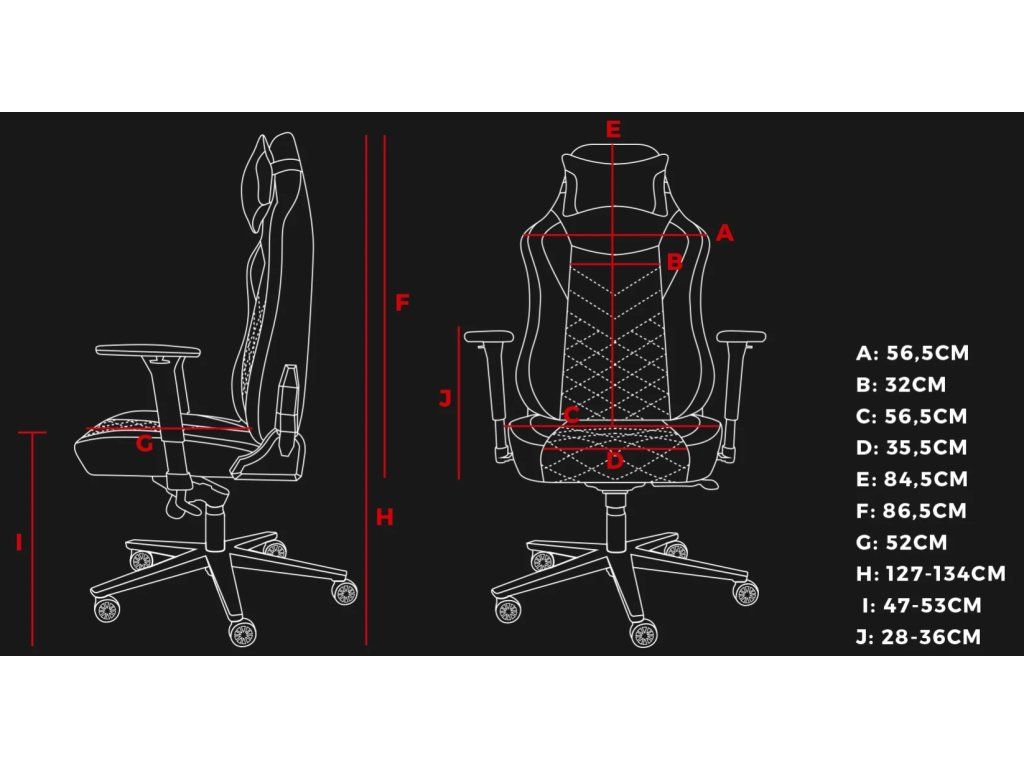 F

G

I

H

E

A

B

J

C

D

A: 56,5CM
B: 32CM
C: 56,5CM
D: 35,5CM
E: 84,5CM
F: 86,5CM
G: 52CM
H: 127-134CM
I: 47-53CM
J: 28-36CM