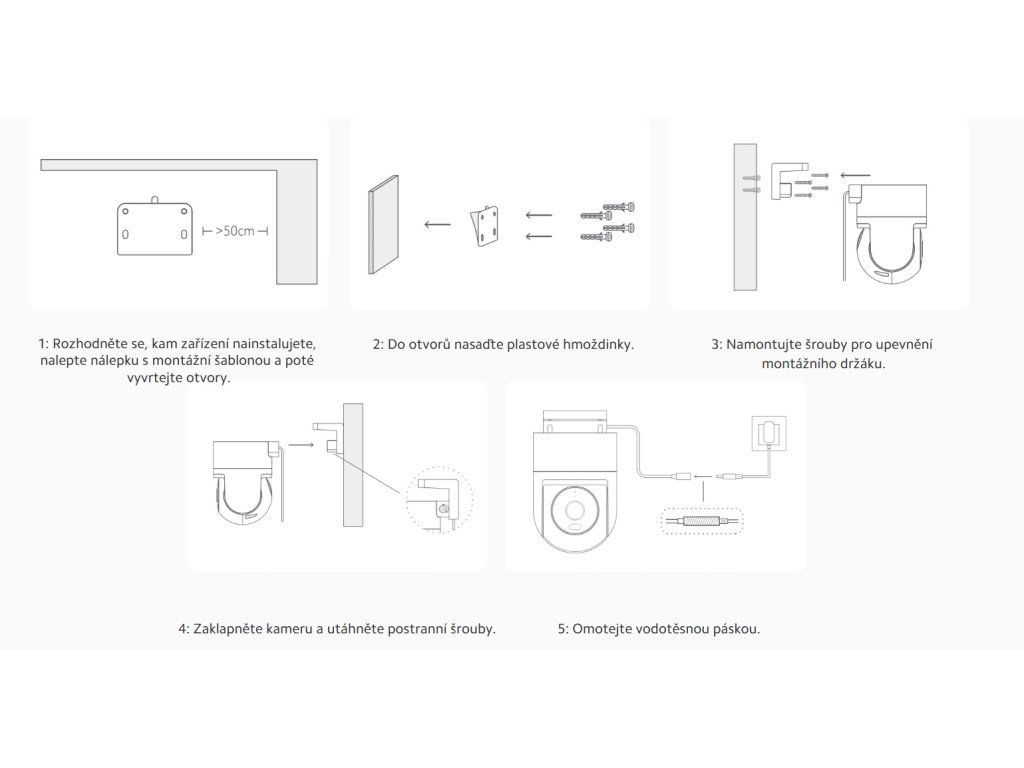 >50cm

1: Rozhodněte se, kam zařízení nainstalujete, nalepte nálepku s montážní šablonou a poté vyvrtejte otvory.

2: Do otvorů nasaďte plastové hmoždinky.

3: Namontujte šrouby pro upevnění montážního držáku.

4: Zaklapněte kameru a utáhněte postranní šrouby.

5: Omotejte vodotěsnou páskou.