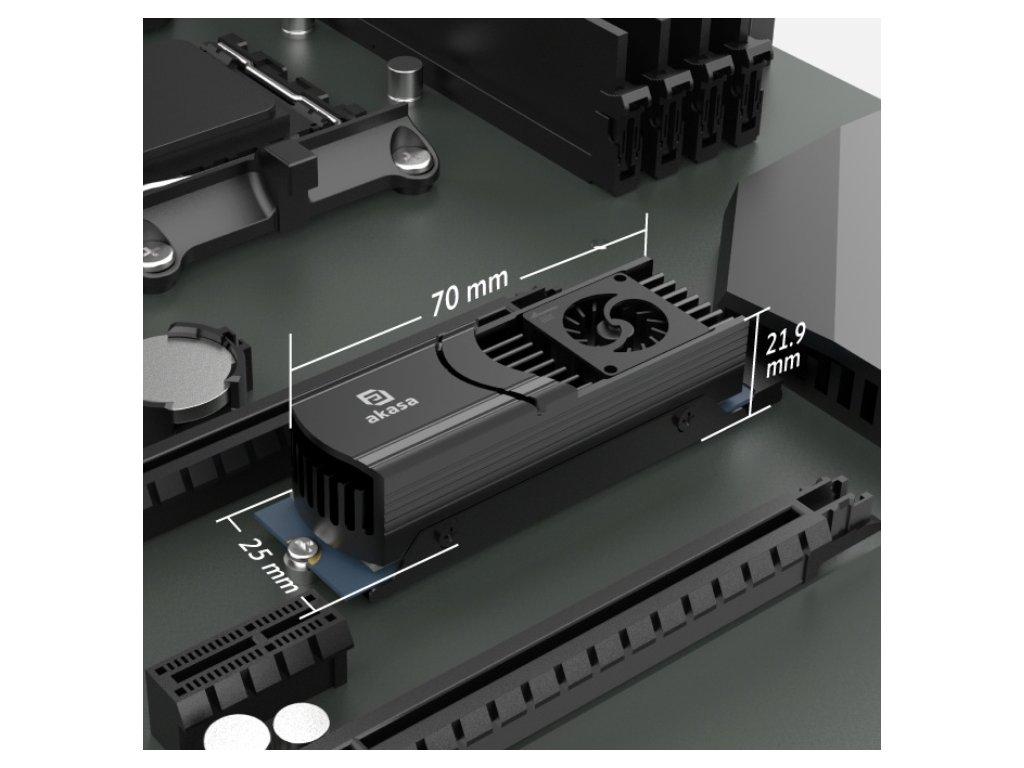 70 mm

21.9 mm

akasa

25 mm