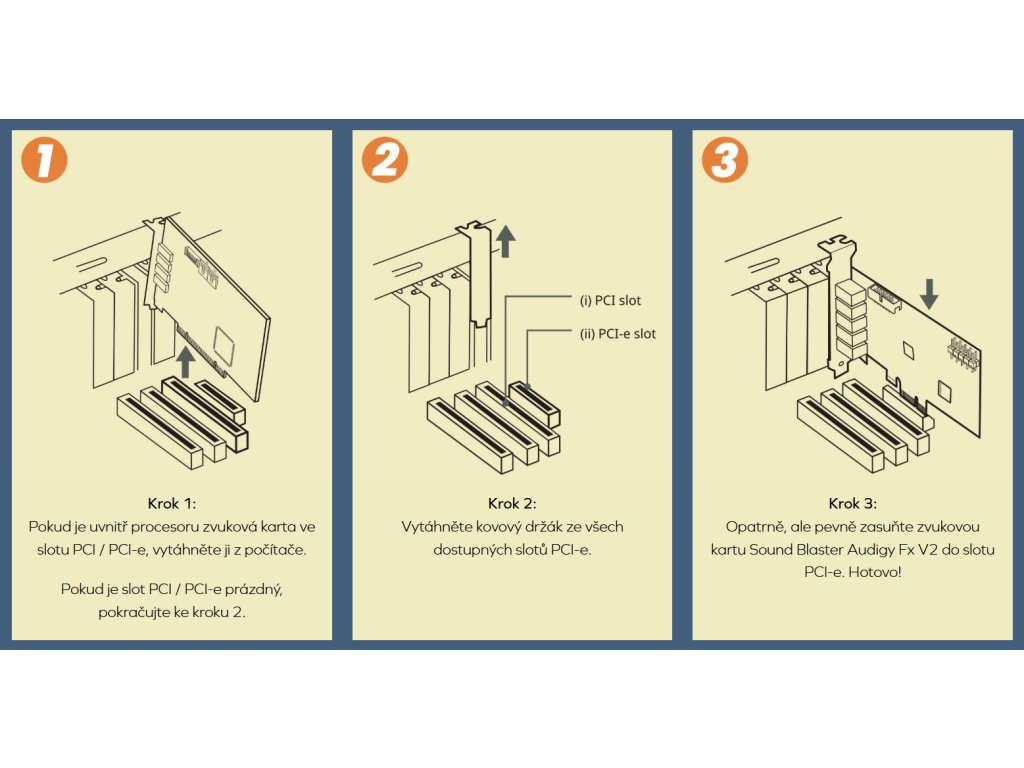 1

Krok 1:
Pokud je uvnitř procesoru zvuková karta ve slotu PCI / PCI-e, vytáhněte ji z počítače.

Pokud je slot PCI / PCI-e prázdný, pokračujte ke kroku 2.

2

(i) PCI slot
(ii) PCI-e slot

Krok 2:
Vytáhněte kovový držák ze všech dostupných slotů PCI-e.

3

Krok 3:
Opatrně, ale pevně zasuňte zvukovou kartu Sound Blaster Audigy Fx V2 do slotu PCI-e. Hotovo!