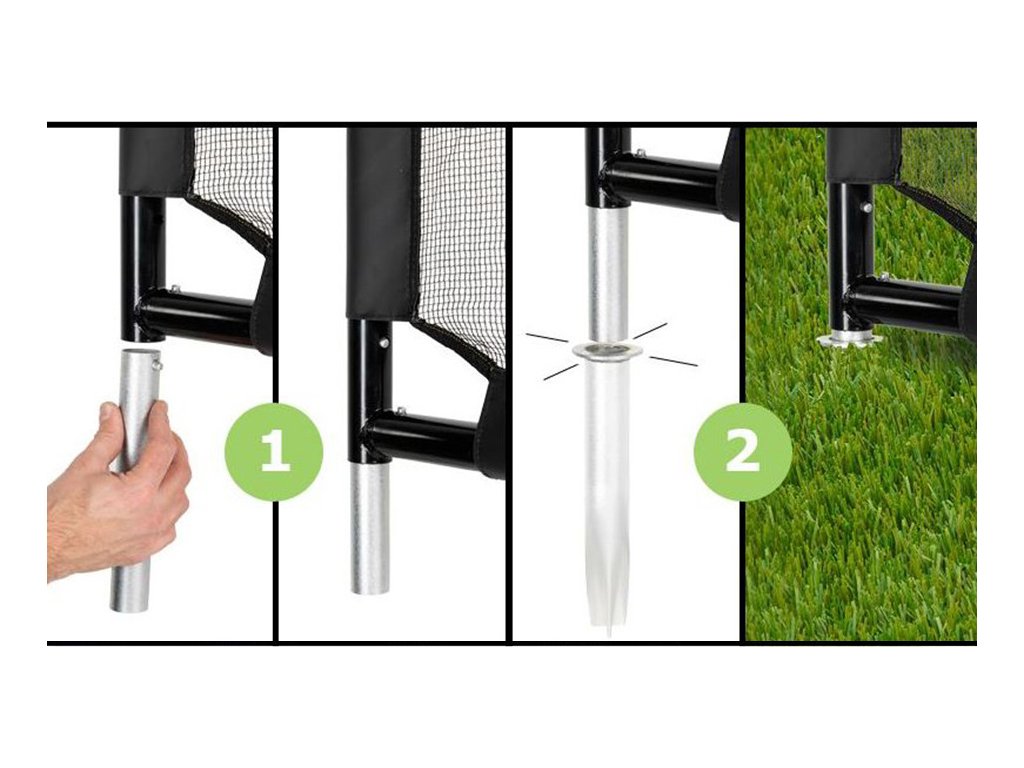 1

2